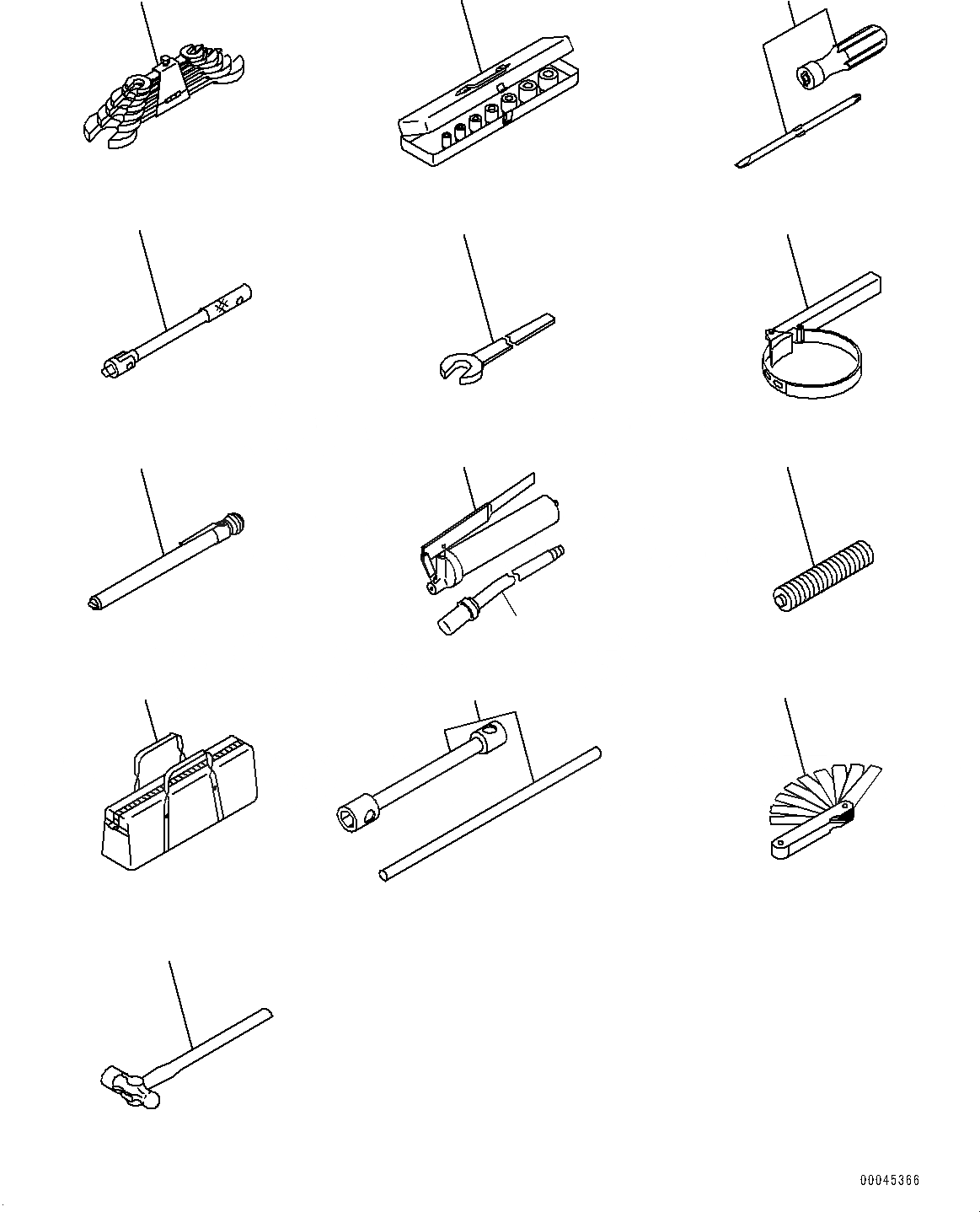 00045366