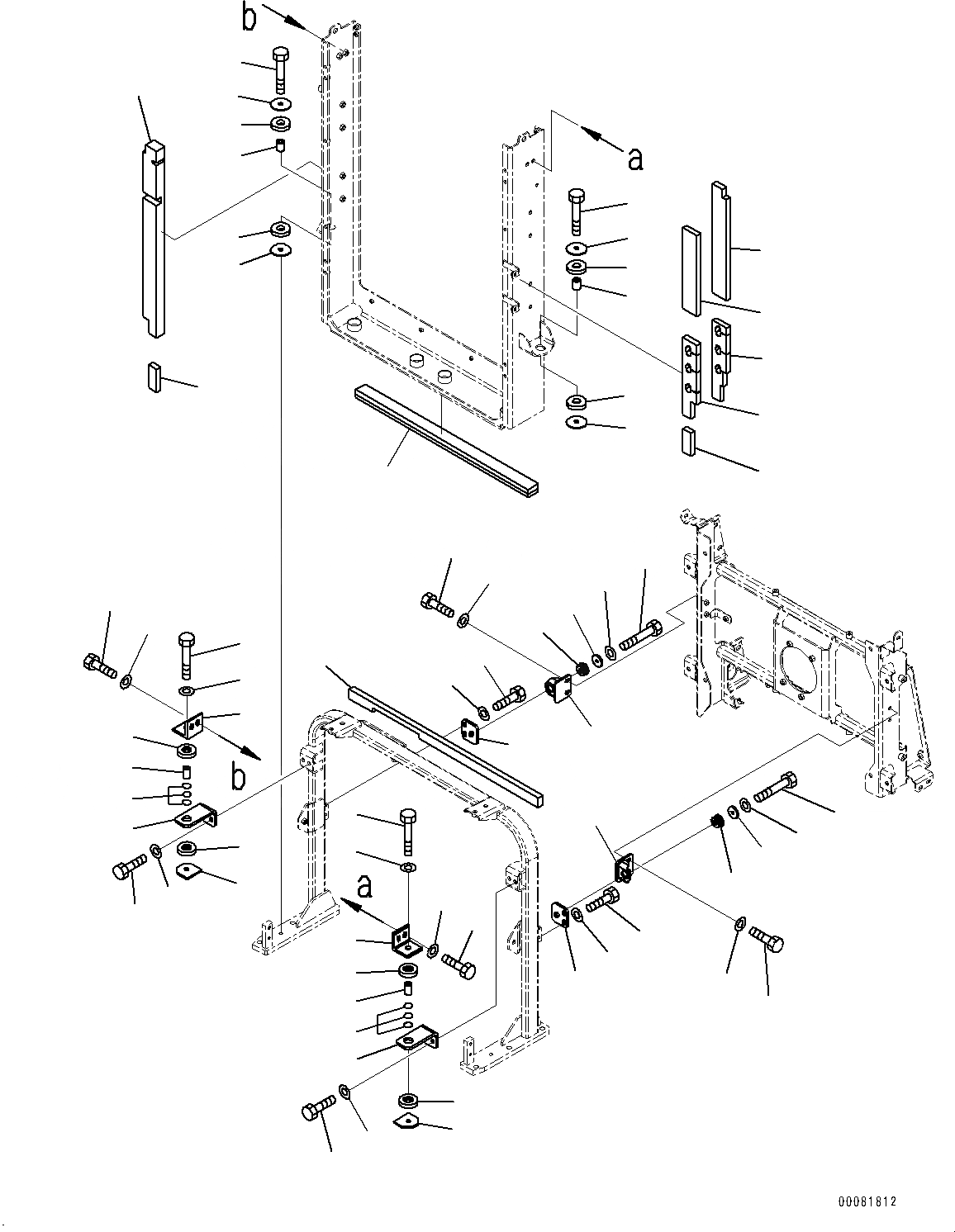 b
a
b
a
00081812