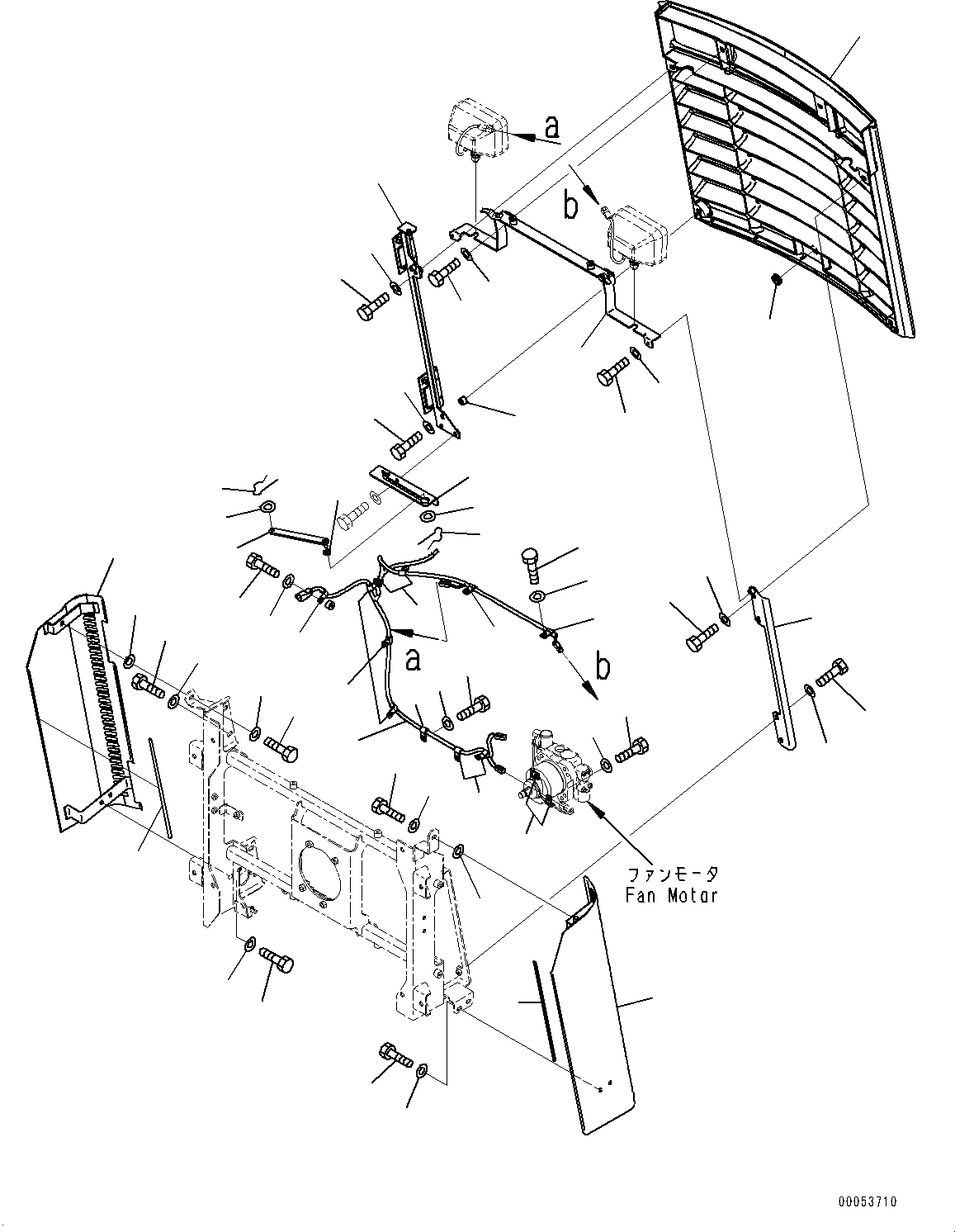 a
b
a
b
ファンモータ
Fan Motor
00053710