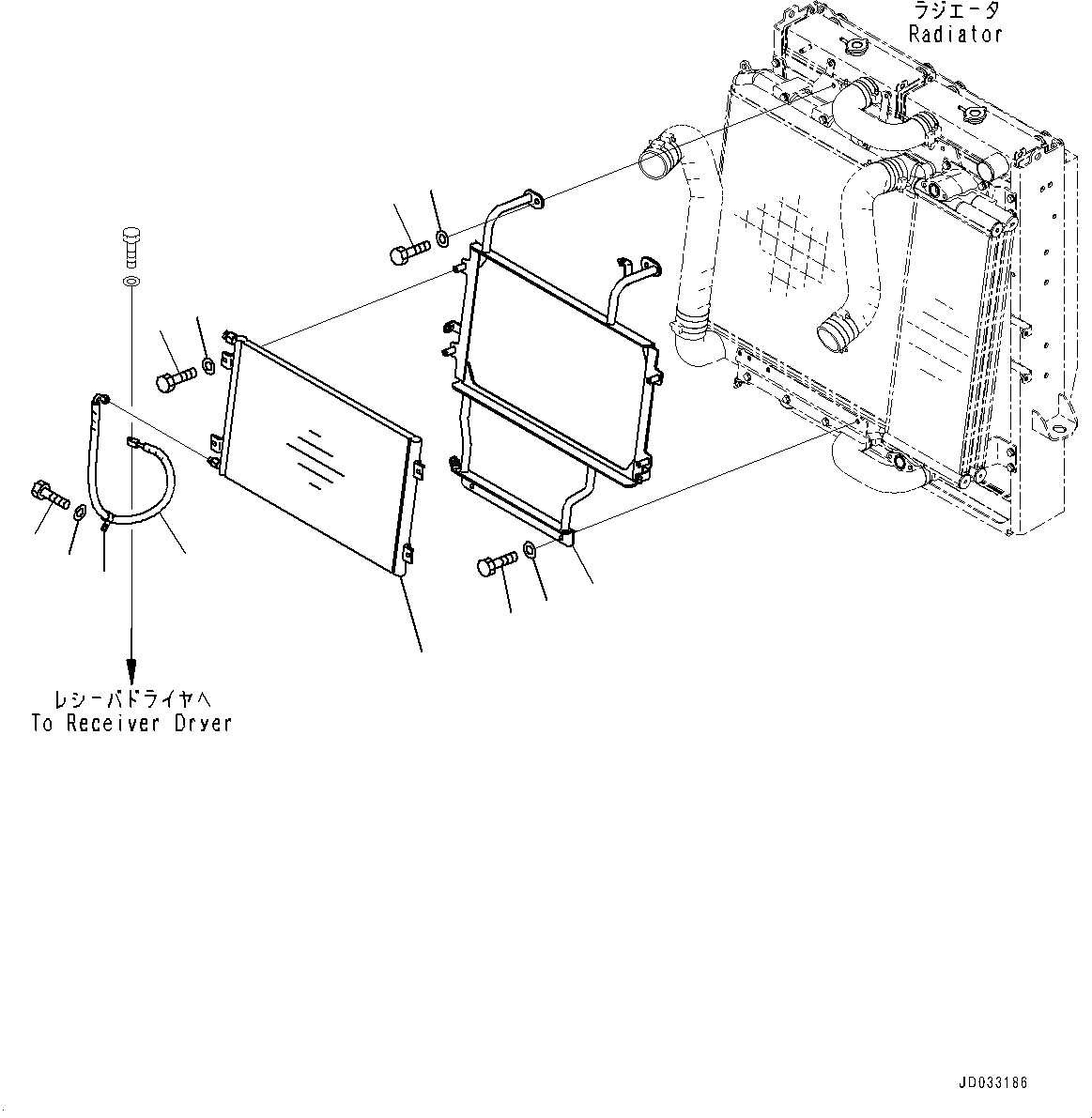 ラジエータ
Radiator

レシーバドライヤへ
To Receiver Dryer

JD033186