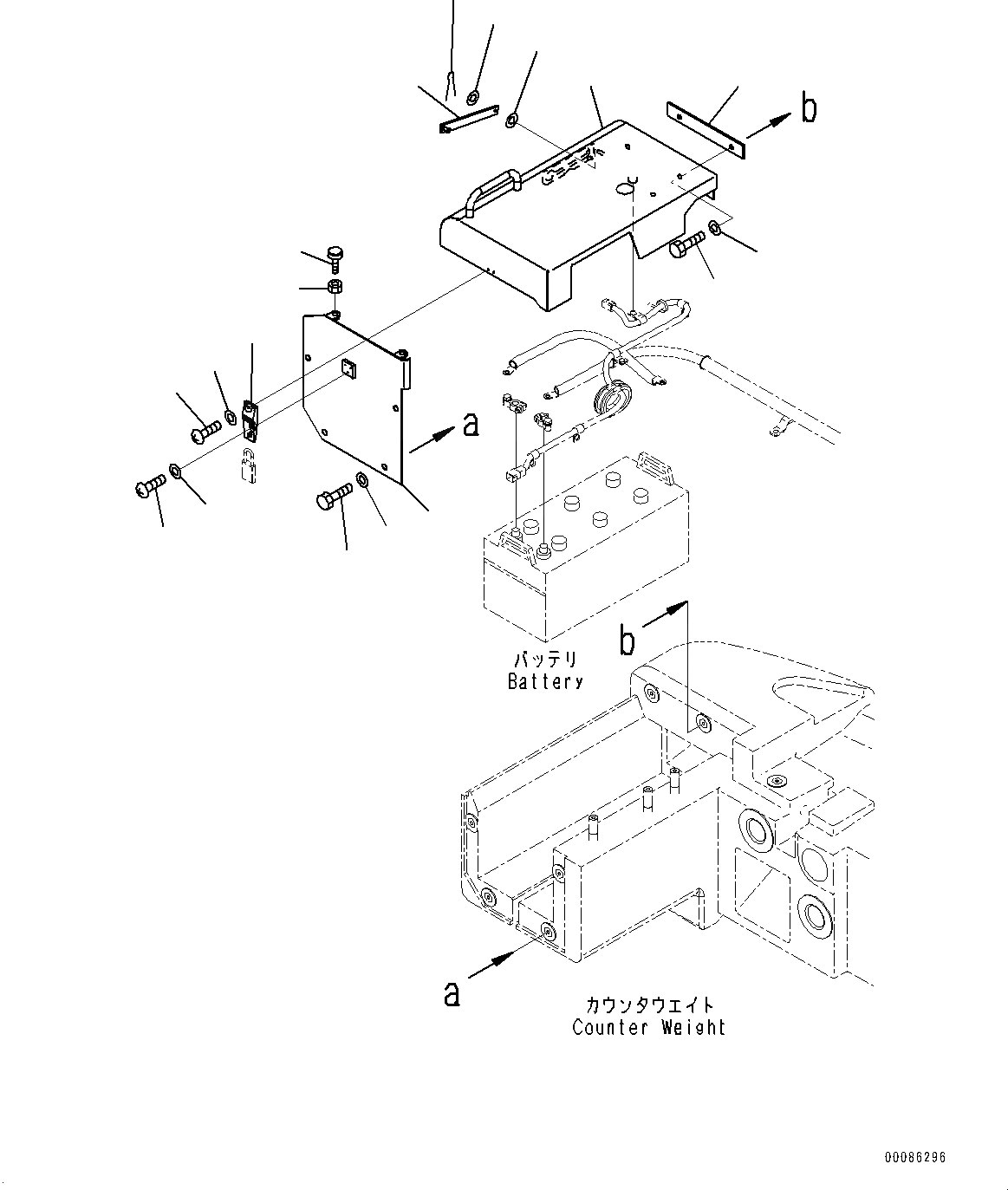 b

a

b

バッテリ
Battery

a

カウンタウエイト
Counter Weight

00086296