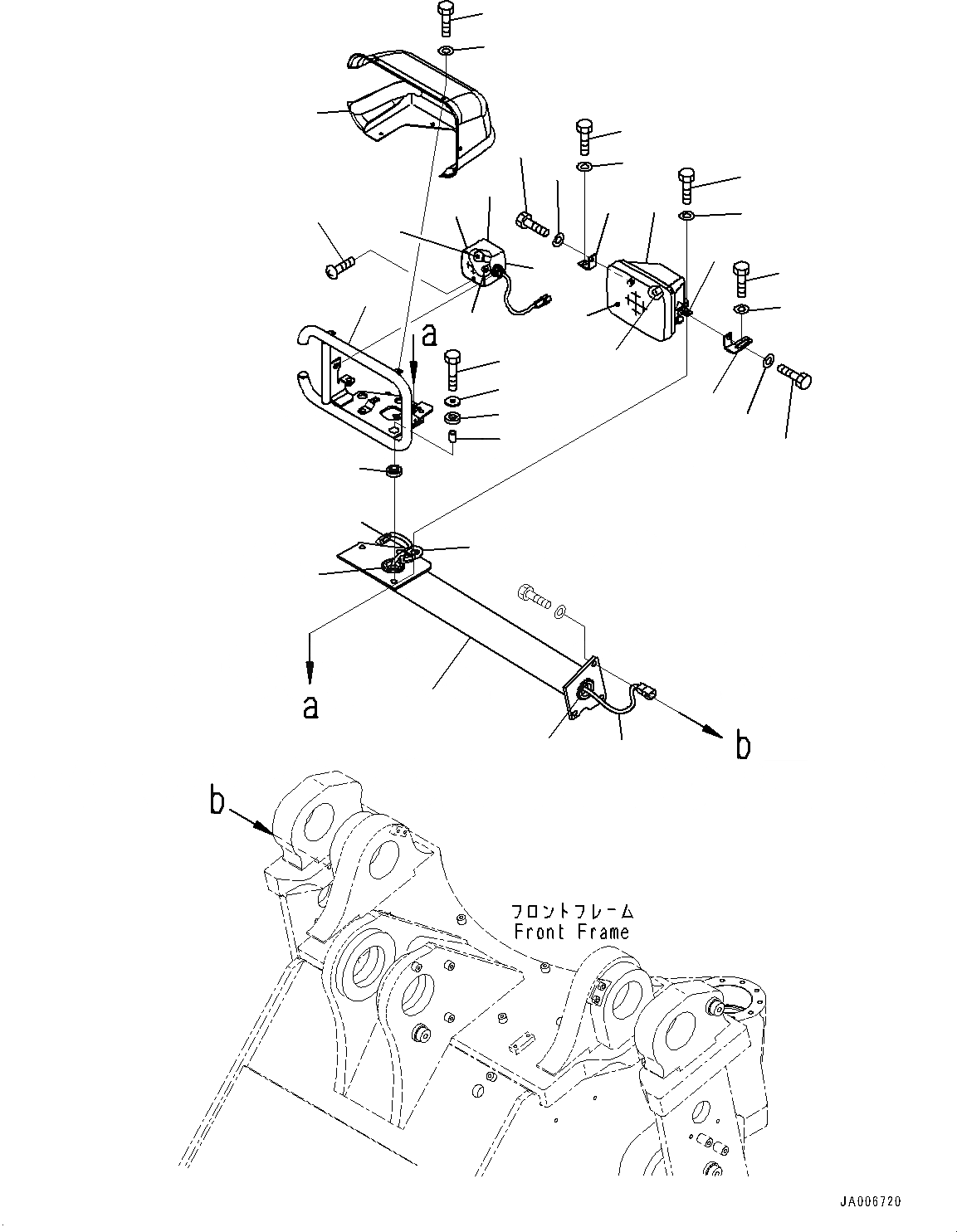 a

a

b

b

フロントフレーム
Front Frame

JA006720