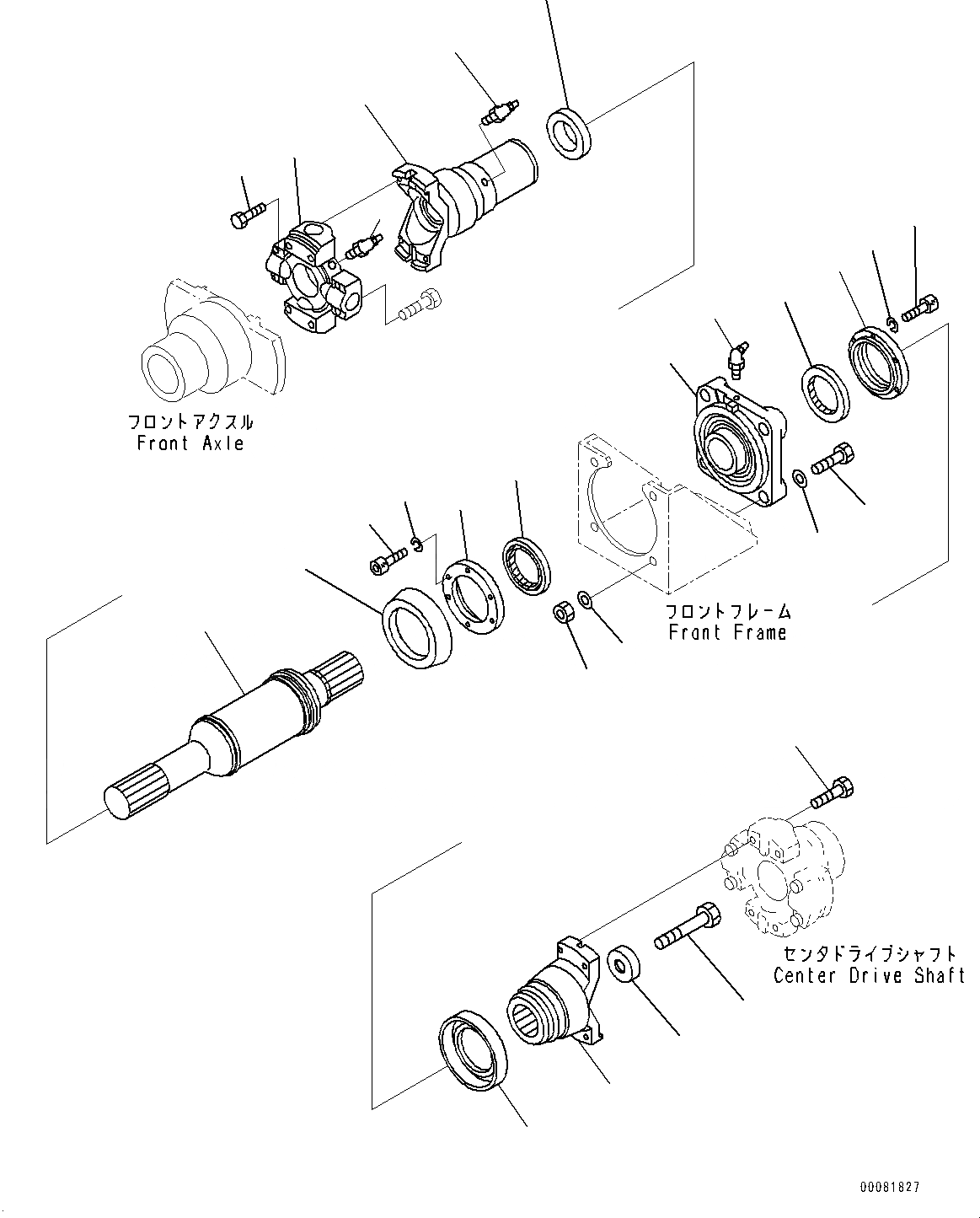 フロントアクスル
Front Axle

フロントフレーム
Front Frame

センタドライブシャフト
Center Drive Shaft

00081827