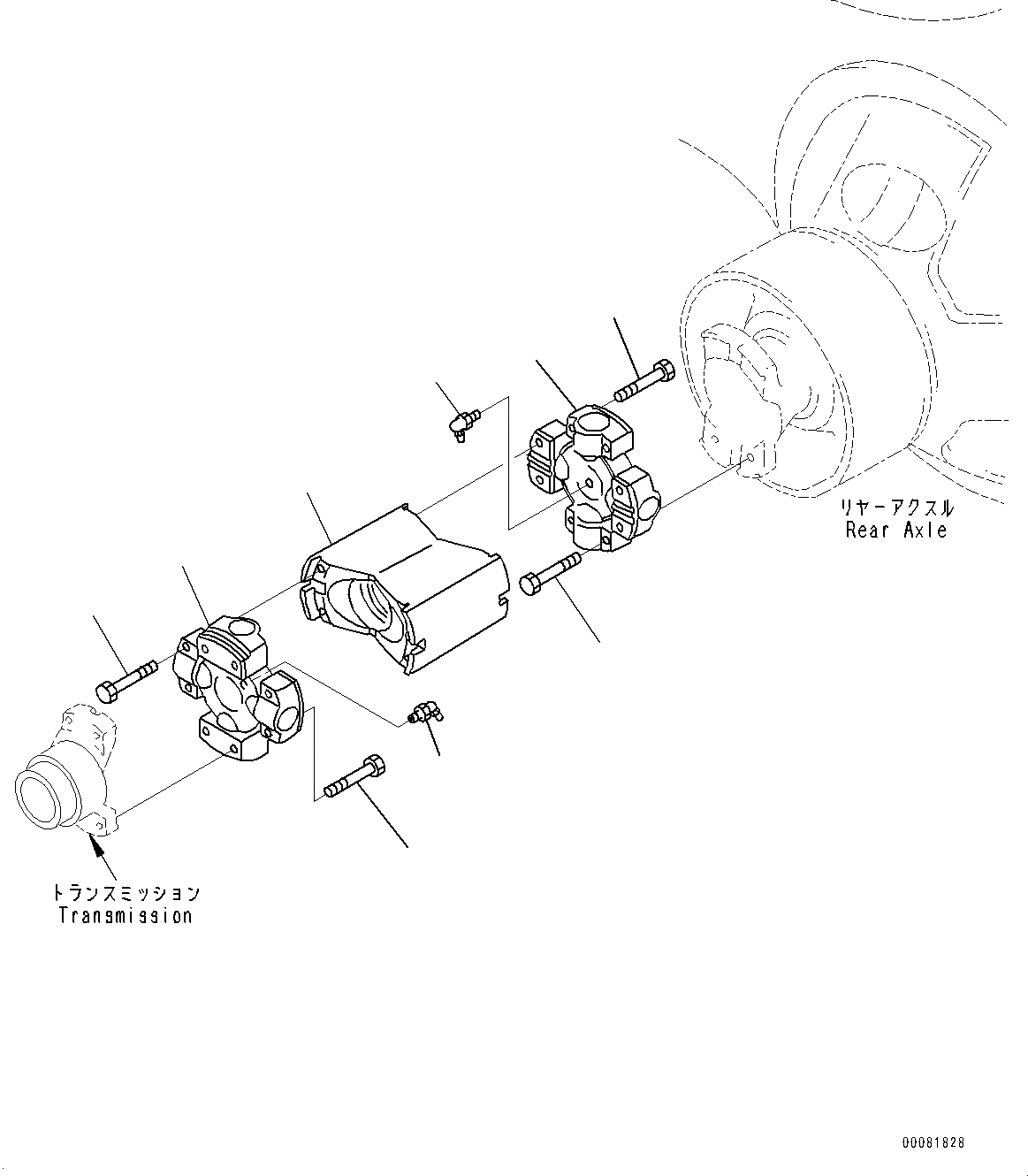 リヤーアクスル
Rear Axle

トランスミッション
Transmission

00081828