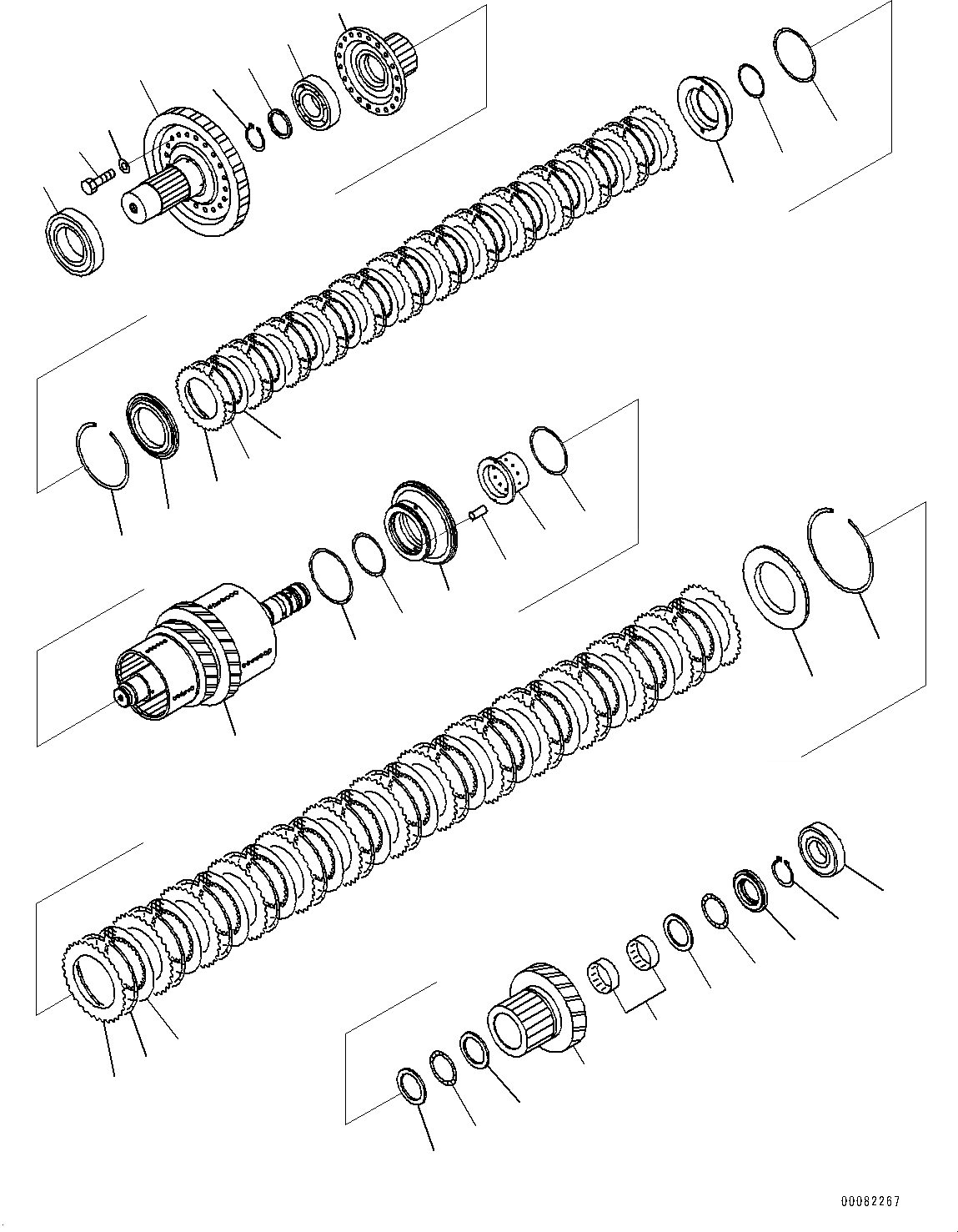 00082267