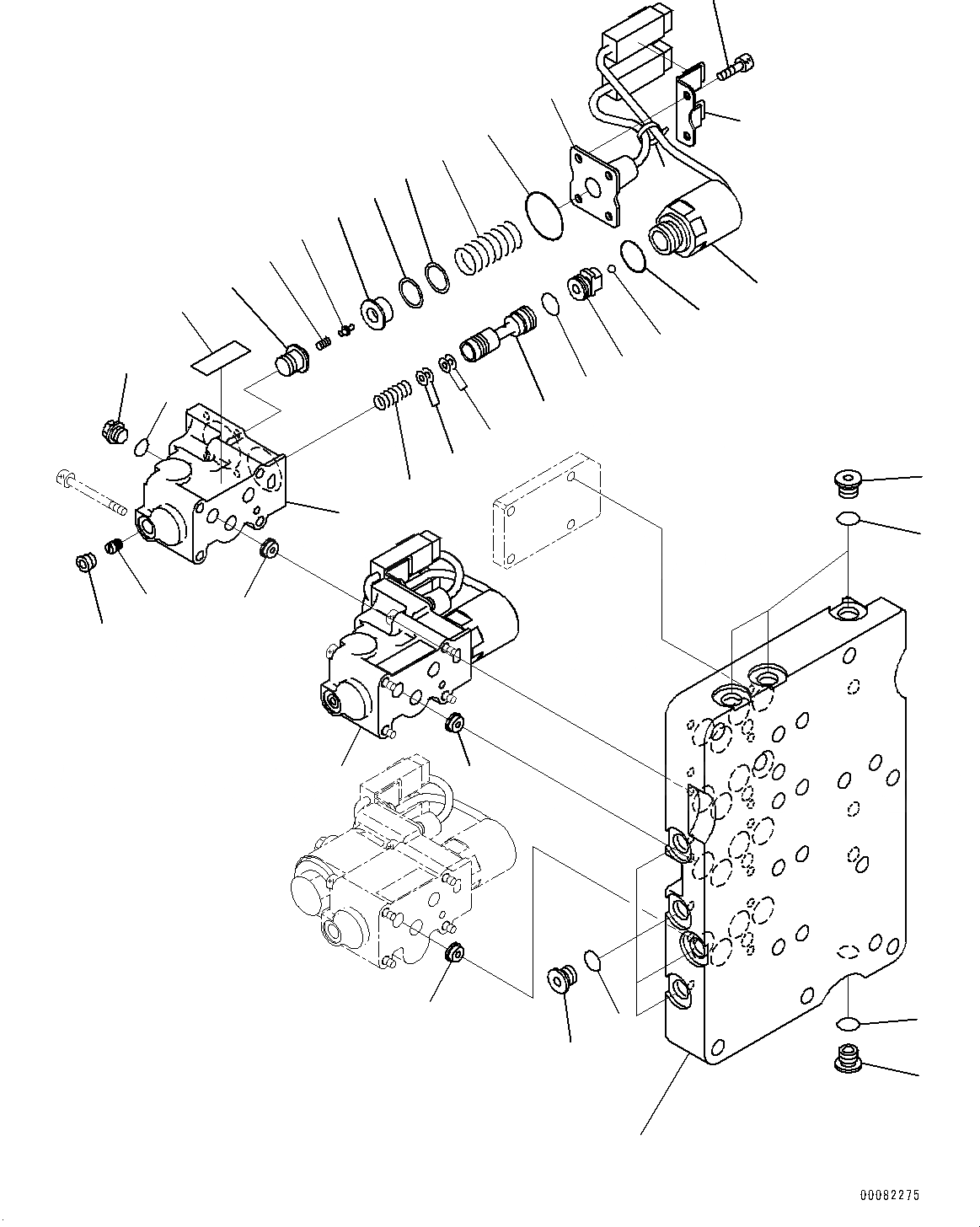 00082275