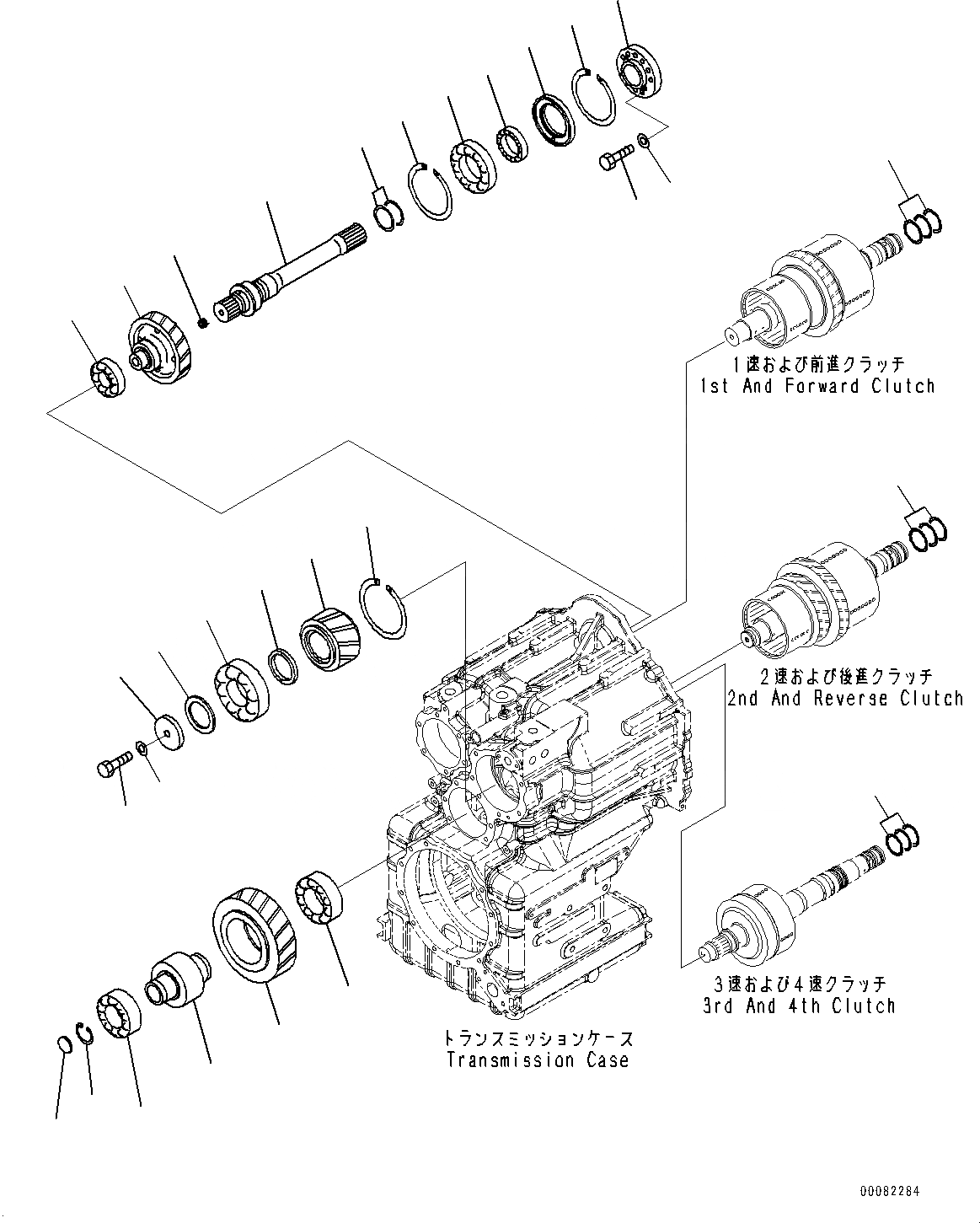 1速および前進クラッチ
1st And Forward Clutch

2速および後進クラッチ
2nd And Reverse Clutch

3速および4速クラッチ
3rd And 4th Clutch

トランスミッションケース
Transmission Case

00082284