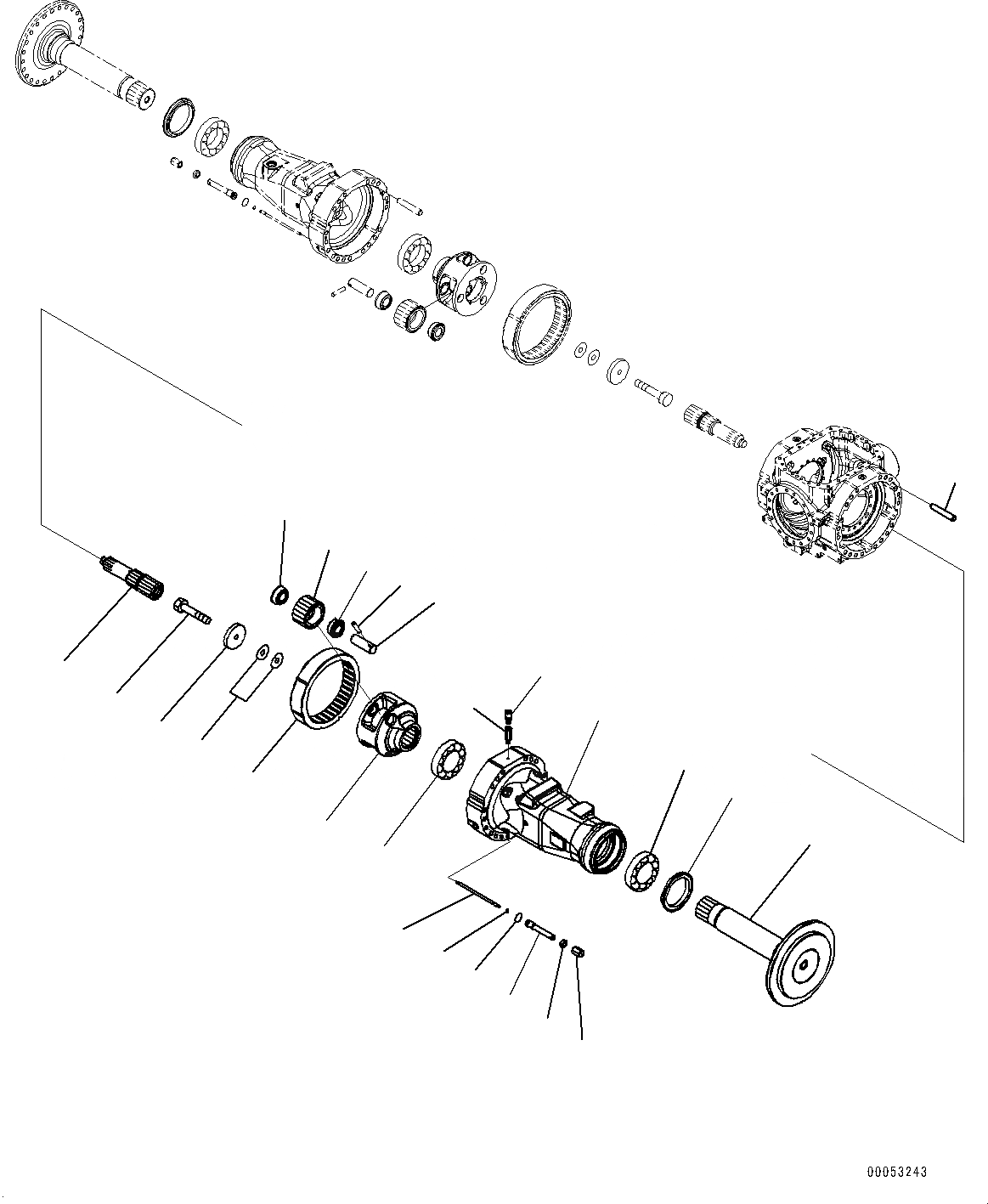 00053243