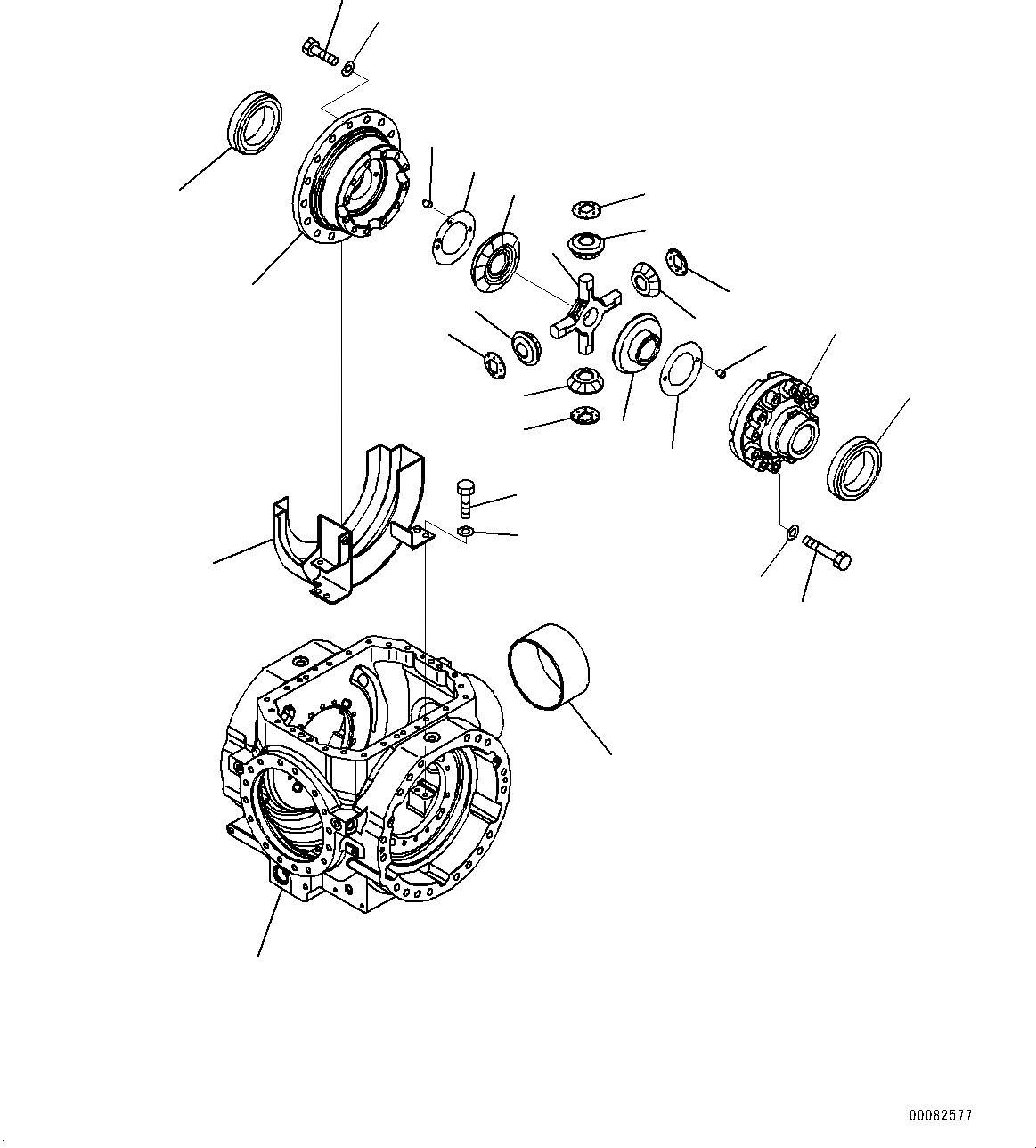 00082577