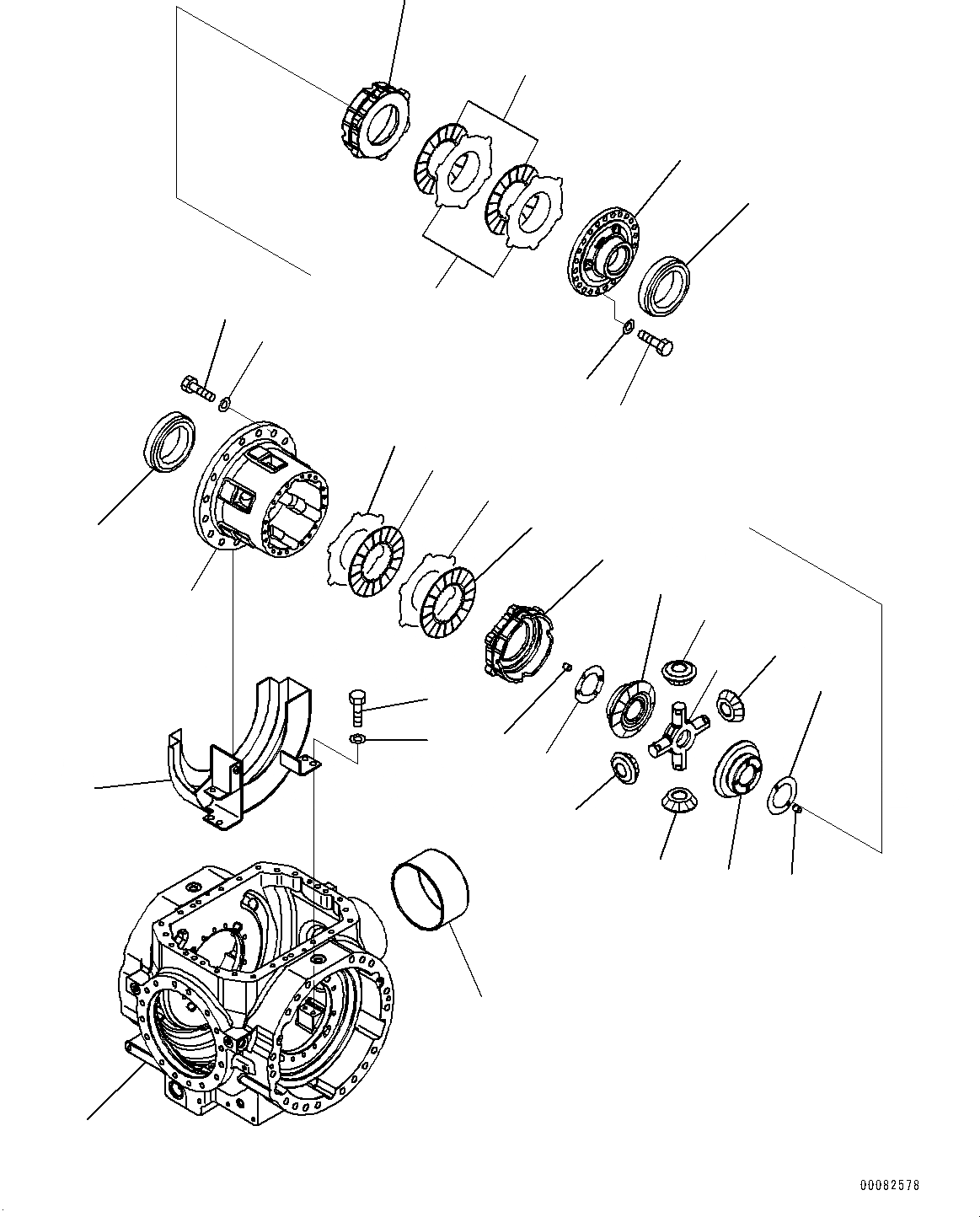 00082578