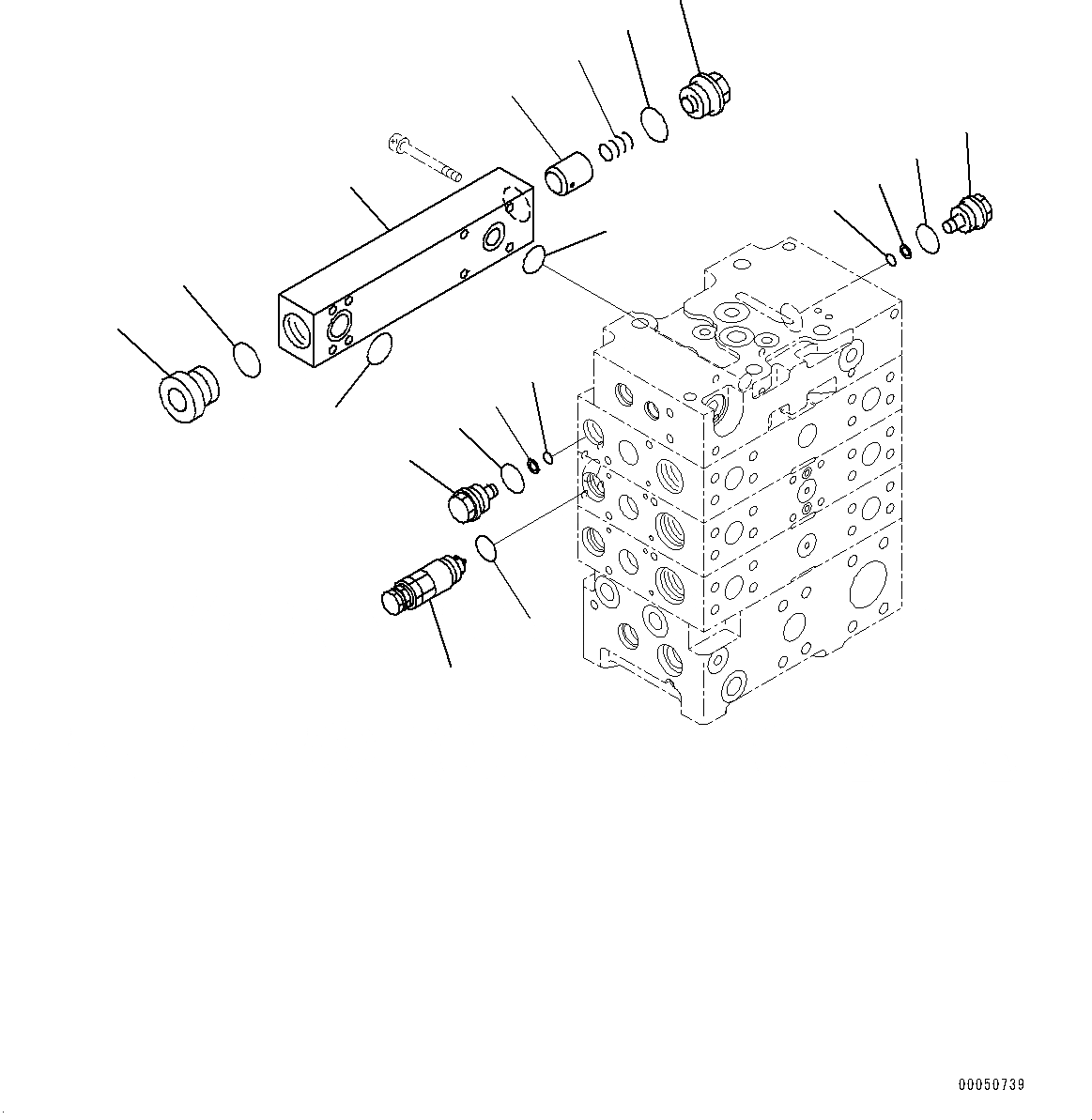 00050739