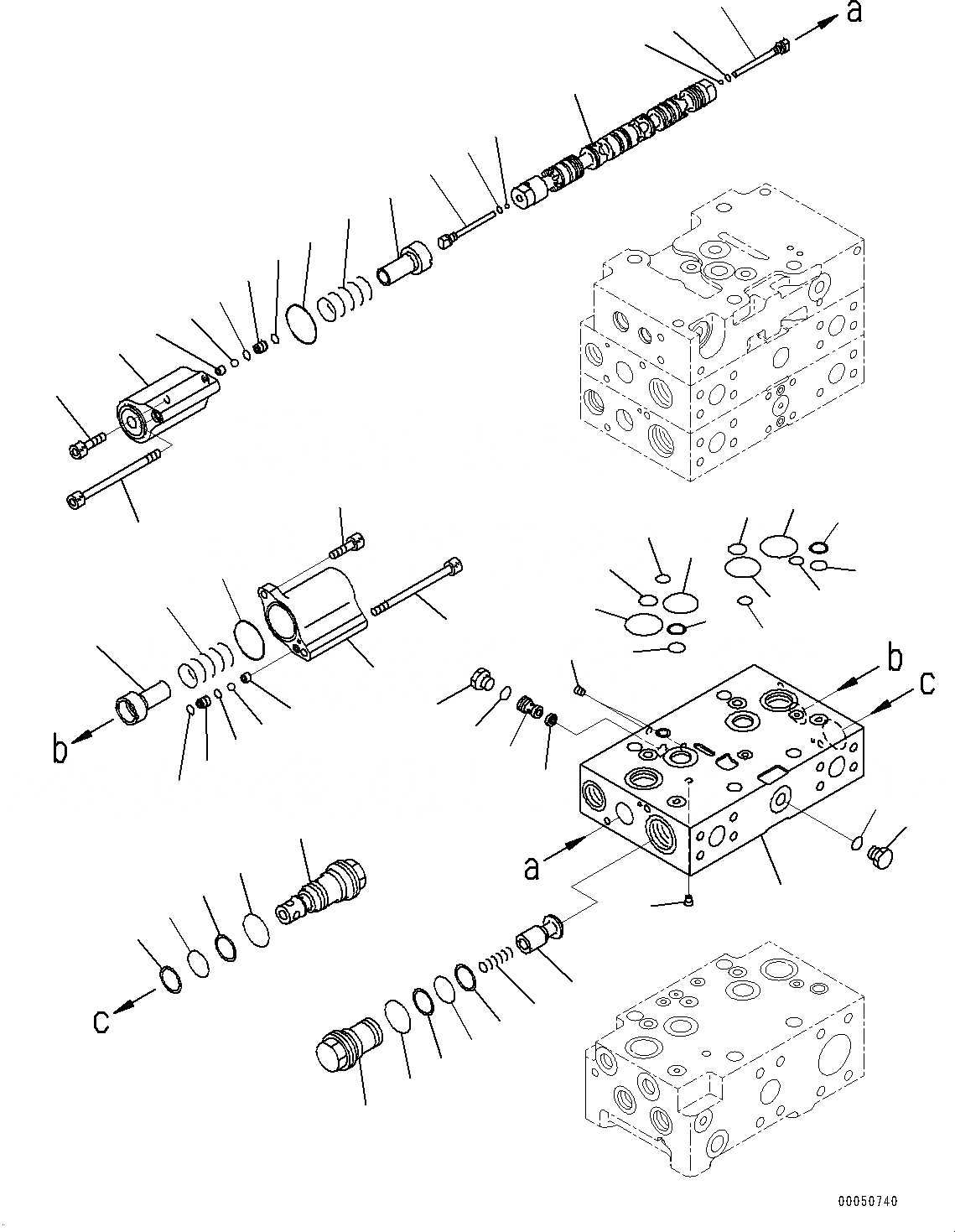 a

b

c

b

a

c

00050740