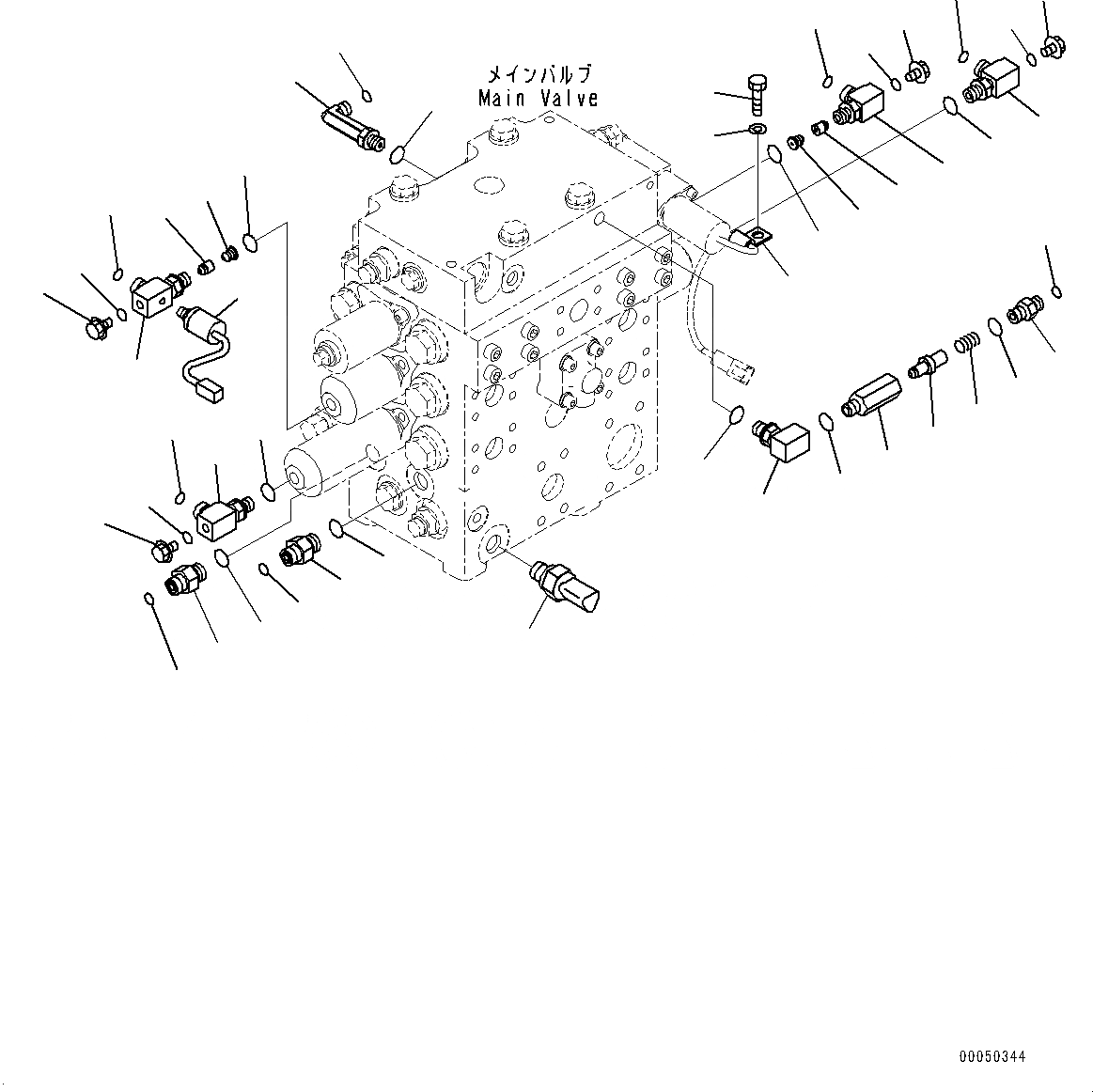 メインバルブ
Main Valve

00050344