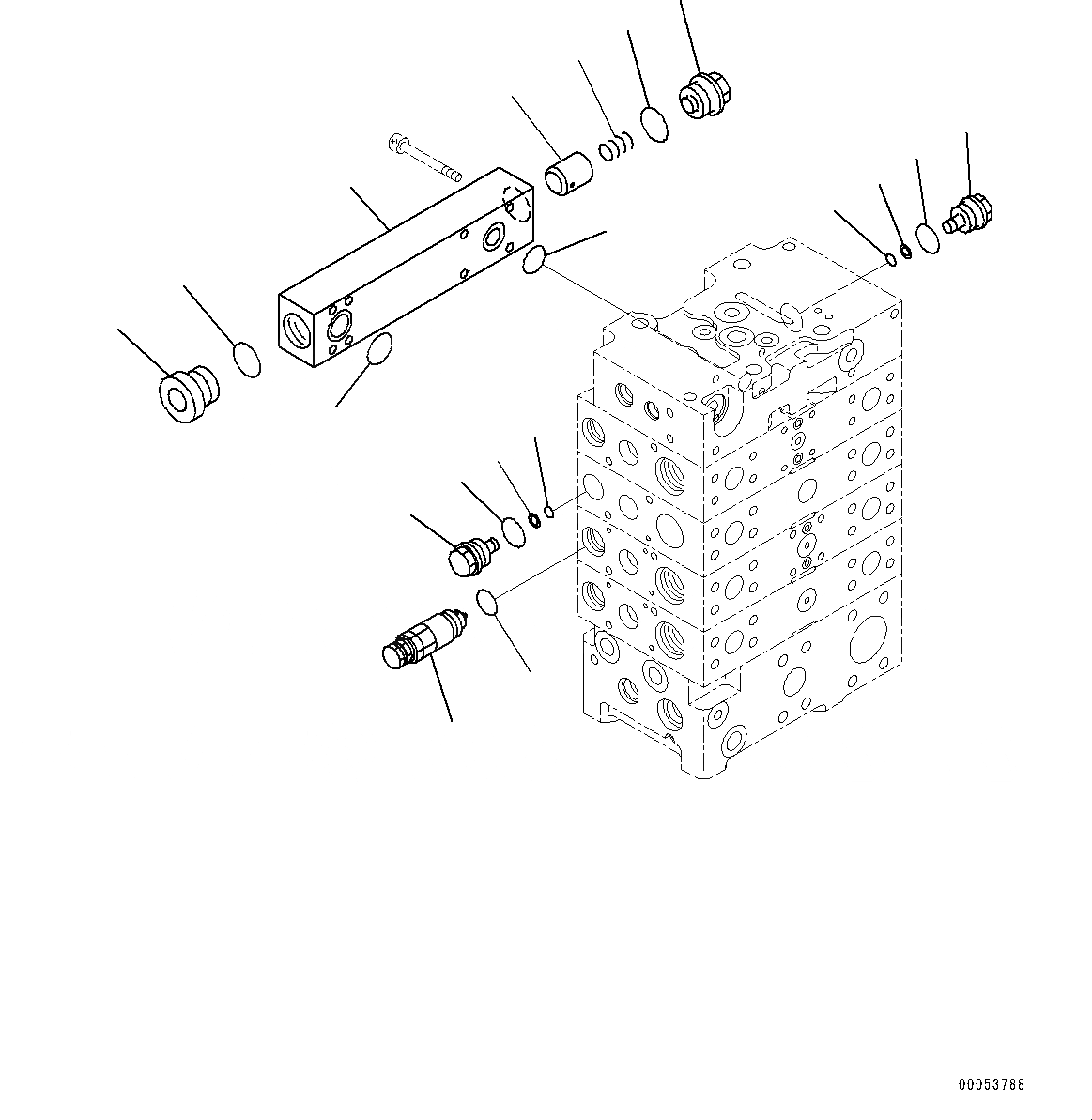 00053788