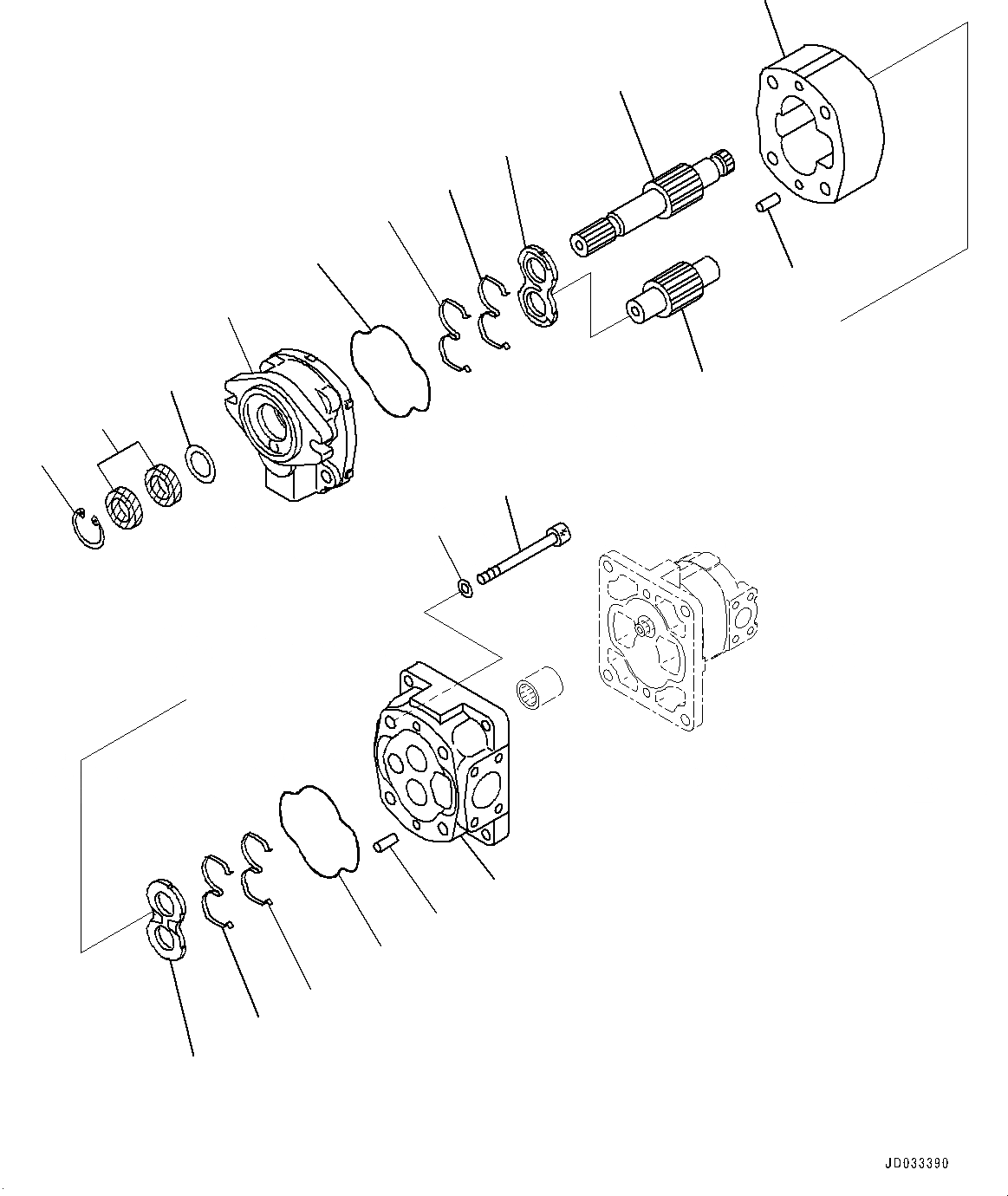 JD033390