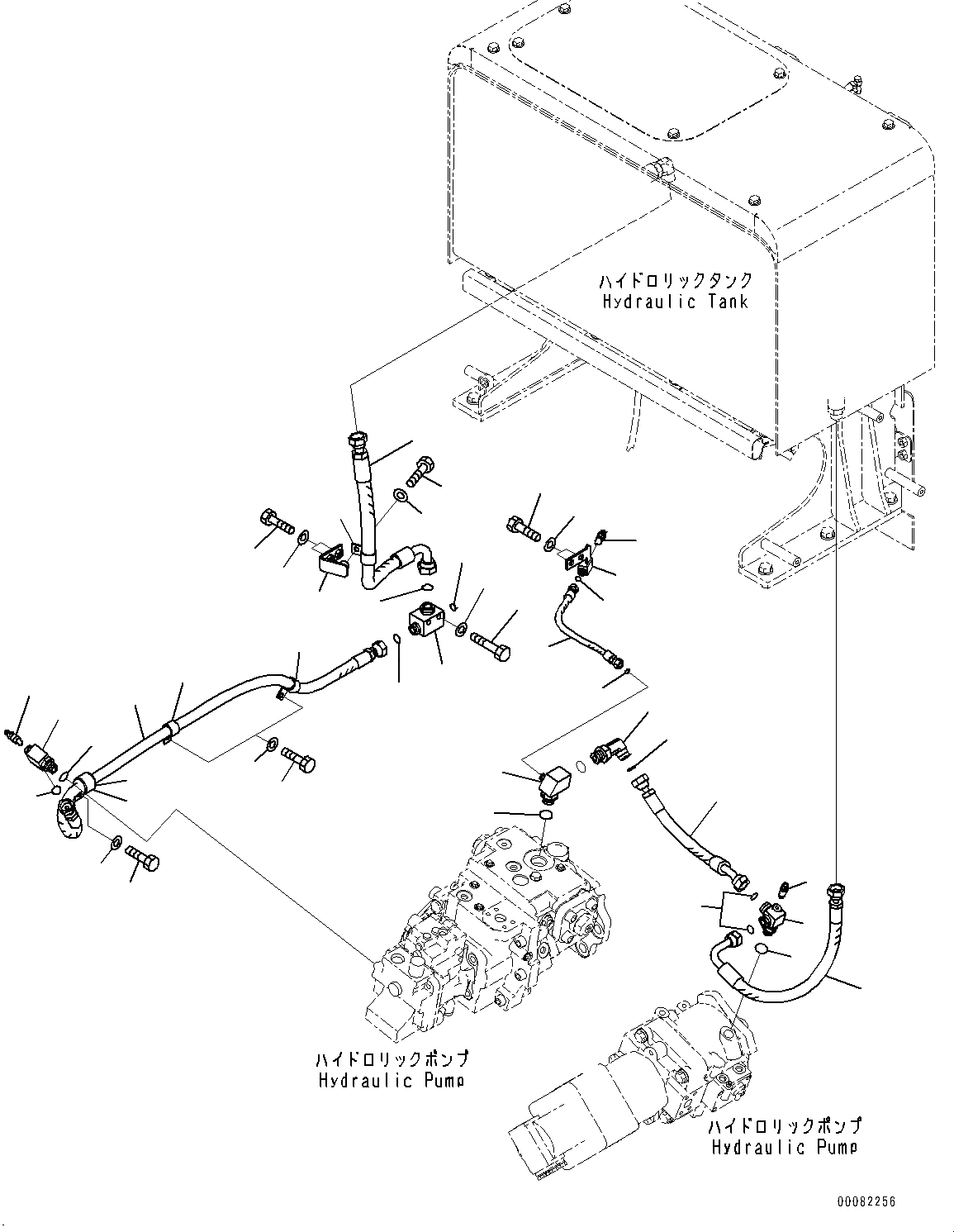 ハイドロリックタンク
Hydraulic Tank

ハイドロリックポンプ
Hydraulic Pump

ハイドロリックポンプ
Hydraulic Pump

00082256