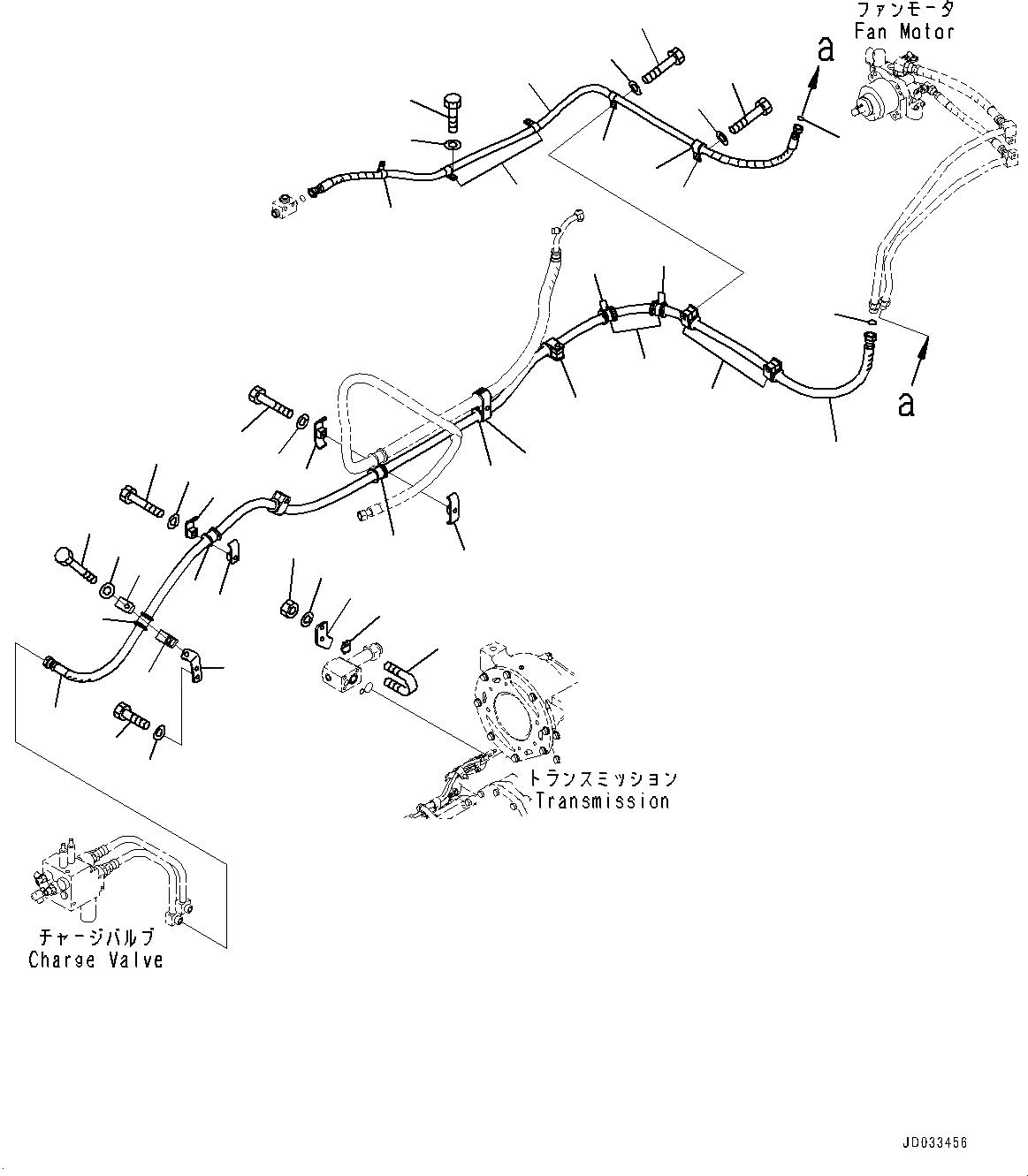 ファンモータ
Fan Motor

a

a

トランスミッション
Transmission

チャージバルブ
Charge Valve

JD033456