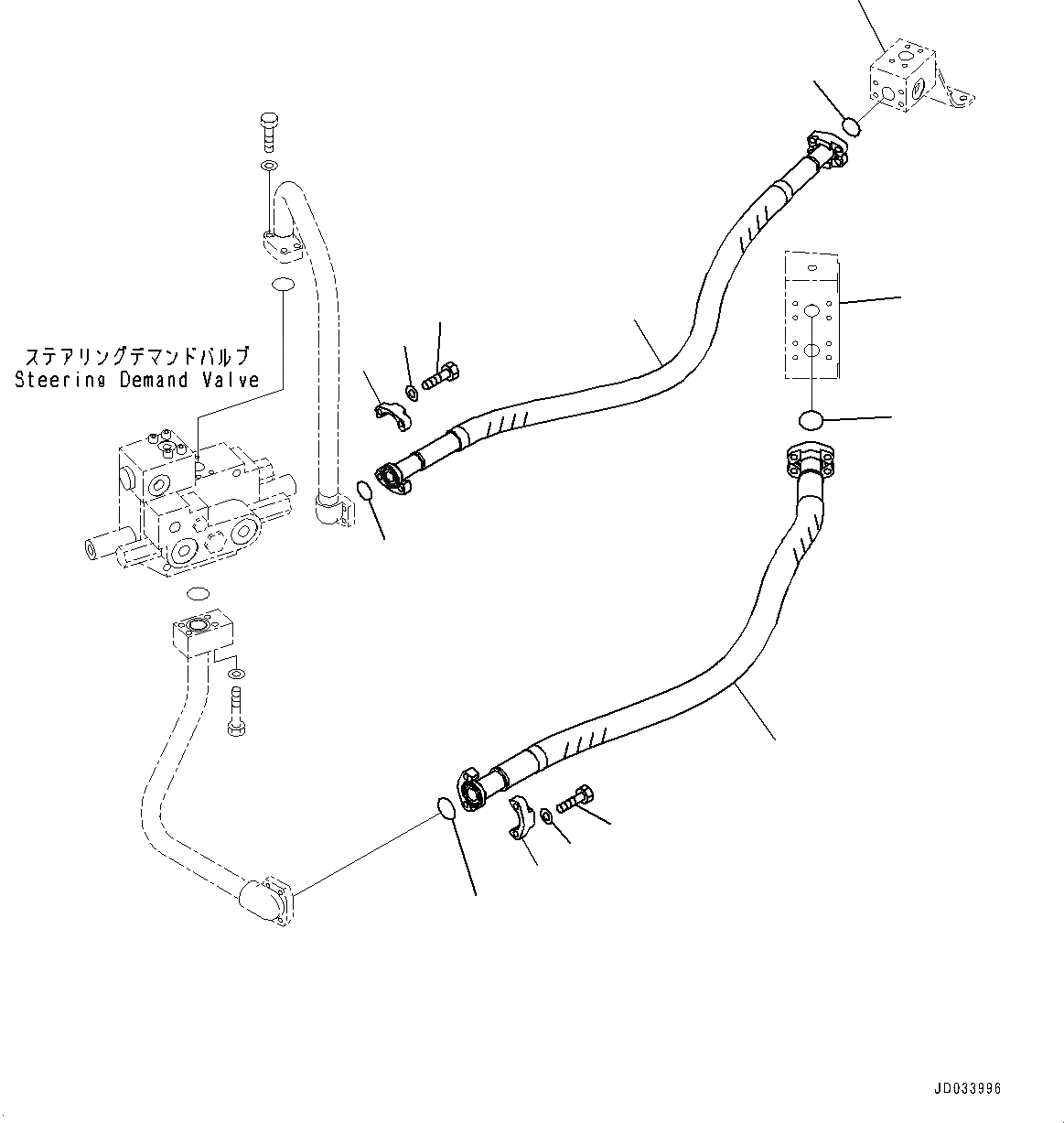 ステアリングデマンドバルブ
Steering Demand Valve

JD033996