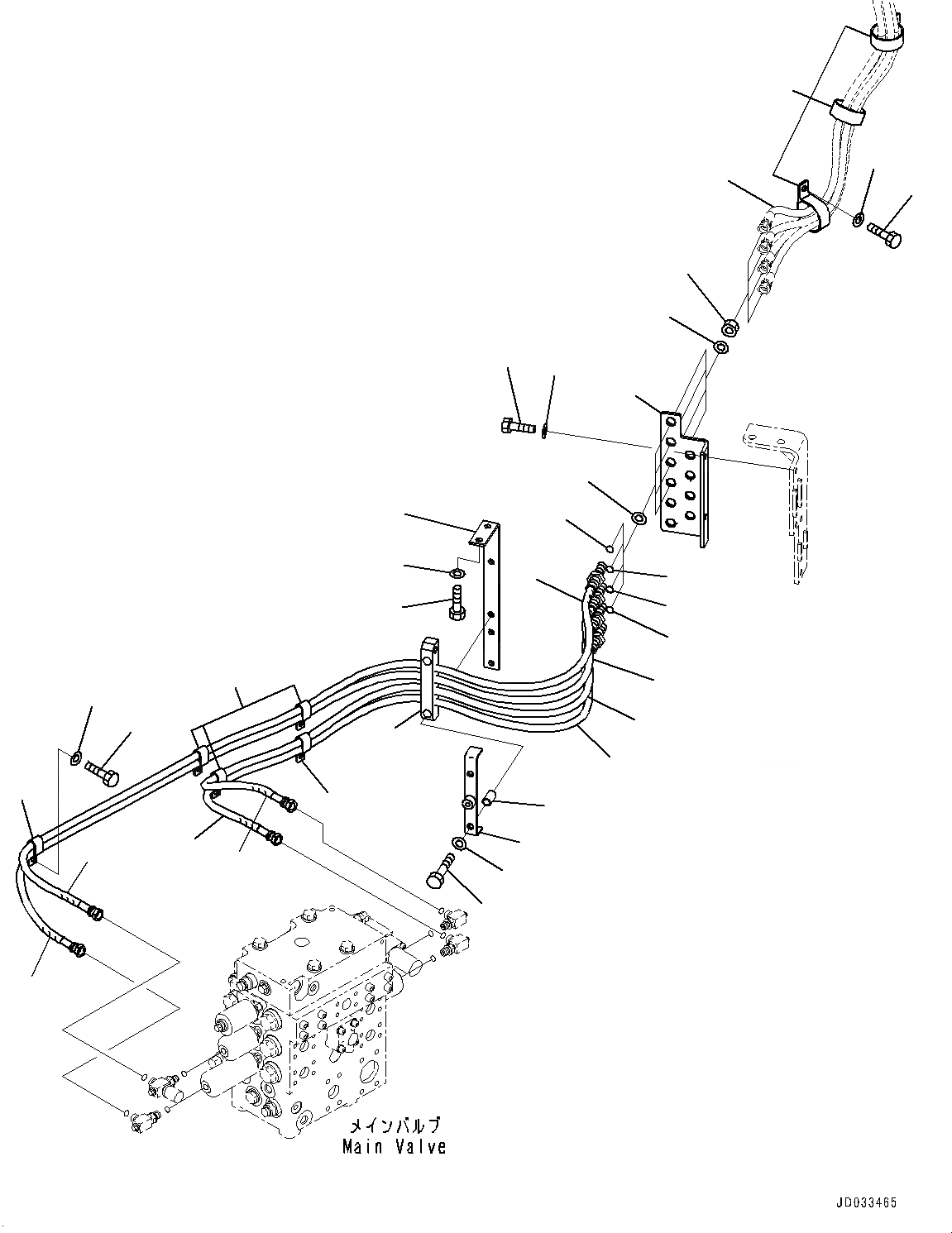 メインバルブ
Main Valve

JD033465