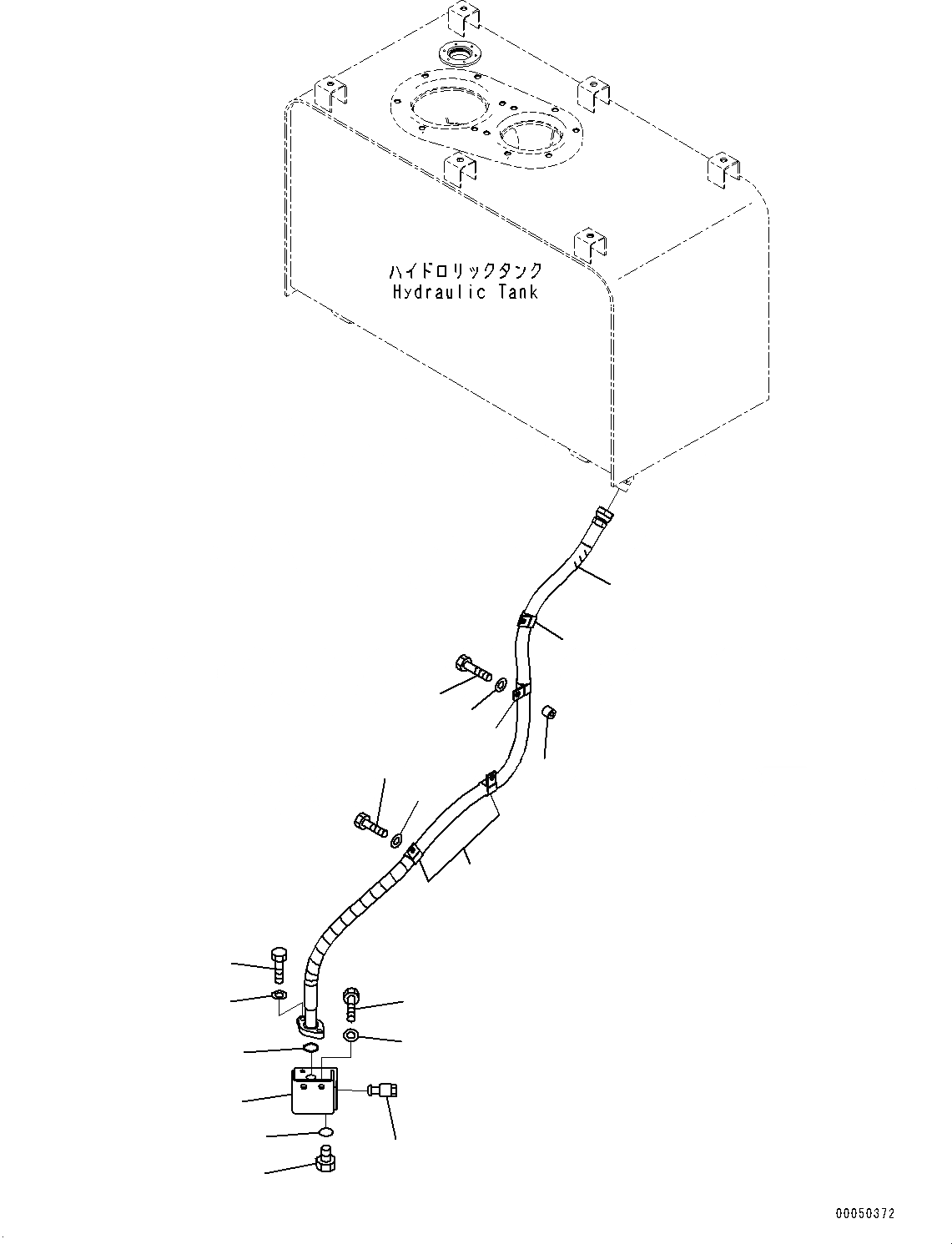 ハイドロリックタンク
Hydraulic Tank

00050372