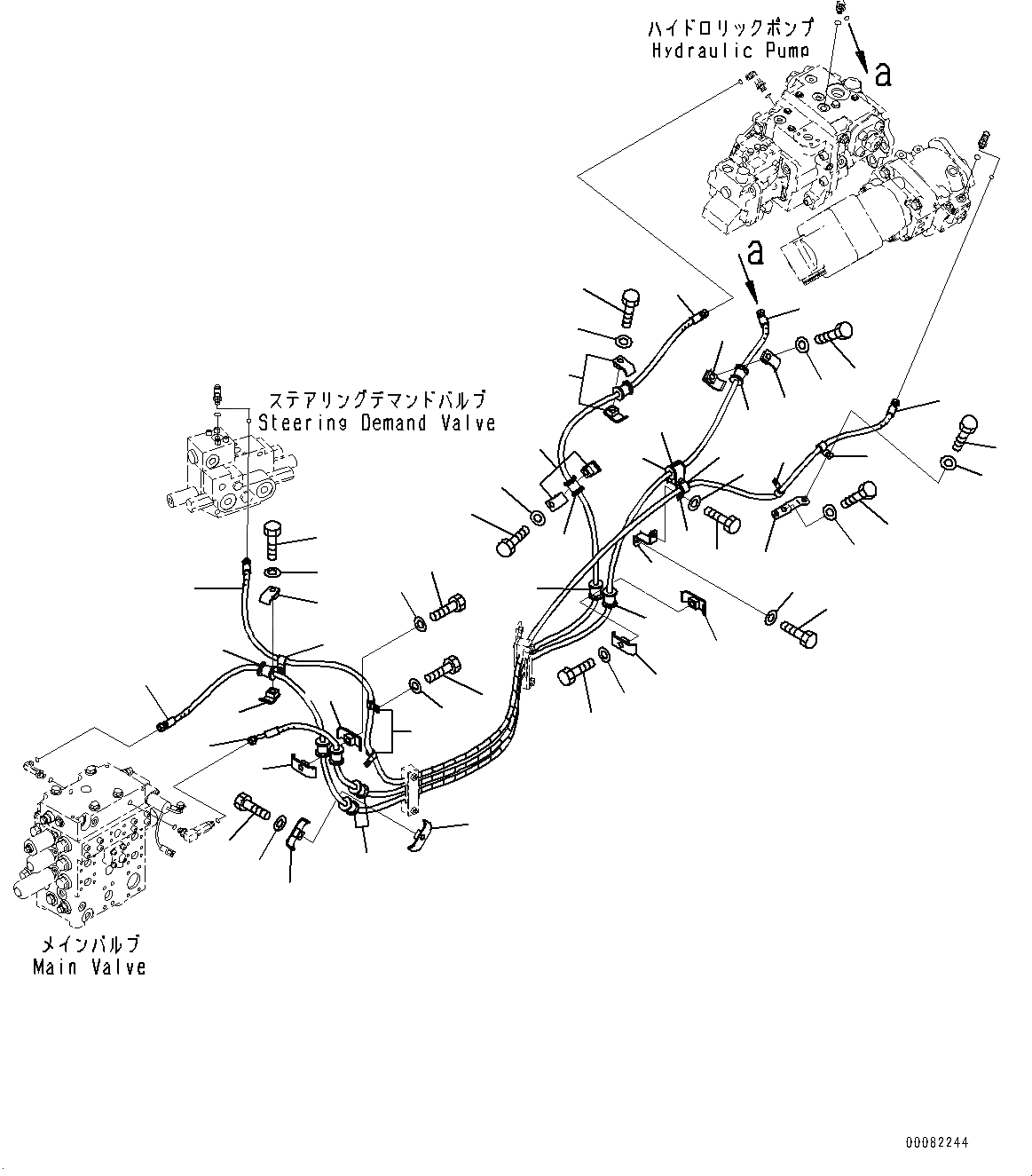 ハイドロリックポンプ
Hydraulic Pump

a

a

ステアリングデマンドバルブ
Steering Demand Valve

メインバルブ
Main Valve

00082244