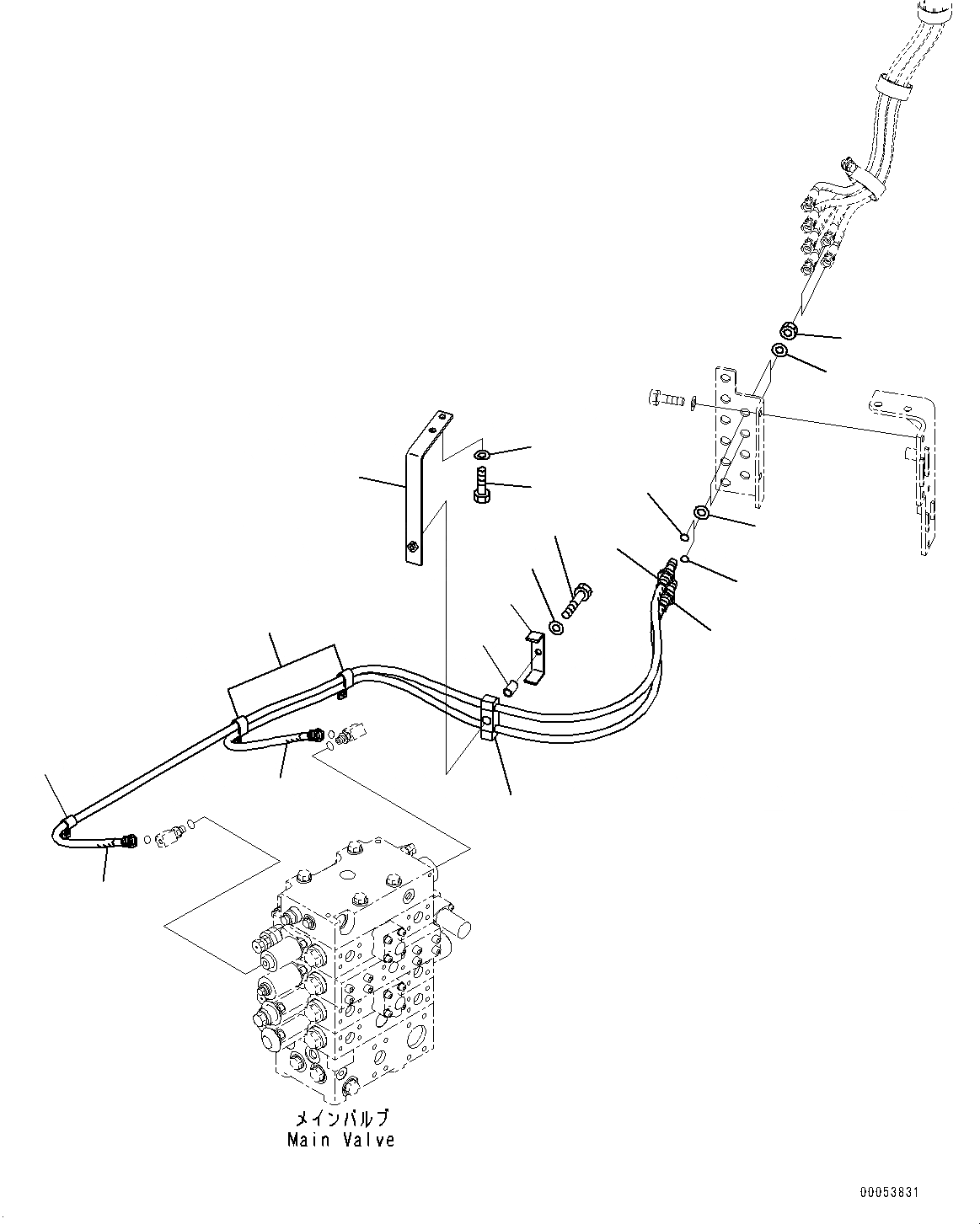 メインバルブ
Main Valve

00053831