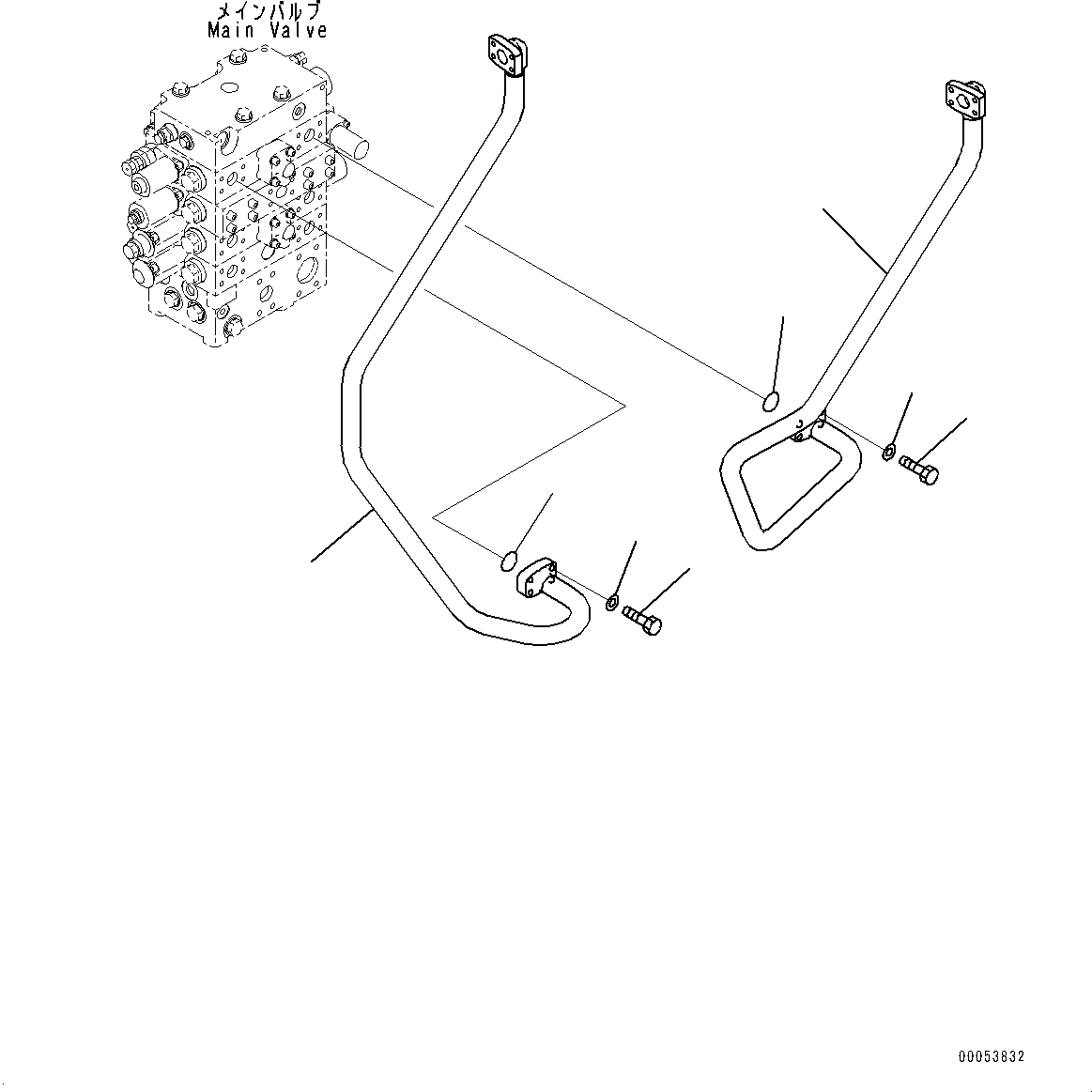 メインバルブ
Main Valve

00053832