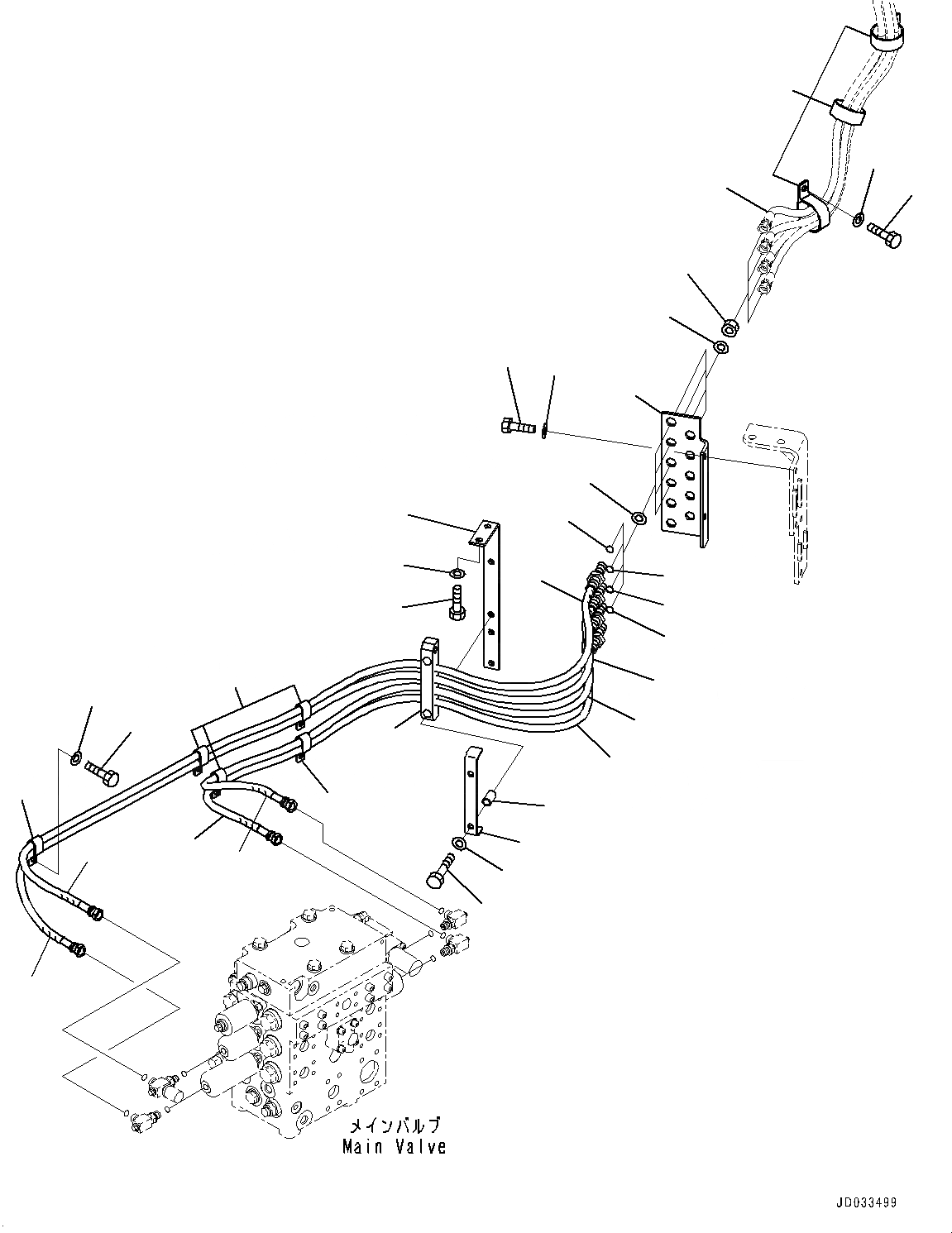 メインバルブ
Main Valve

JD033499