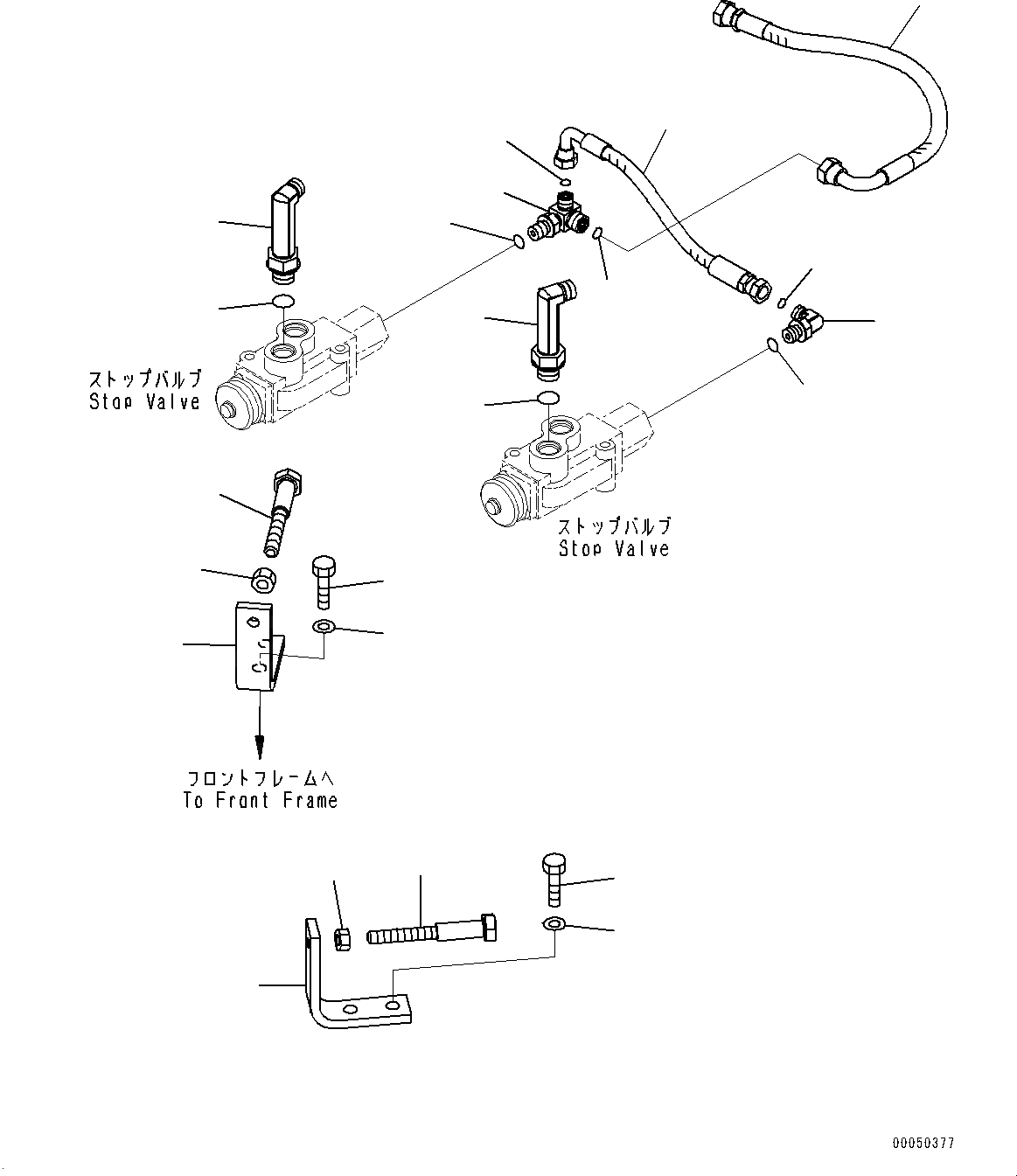 ストップバルブ
Stop Valve

ストップバルブ
Stop Valve

フロントフレームへ
To Front Frame

00050377