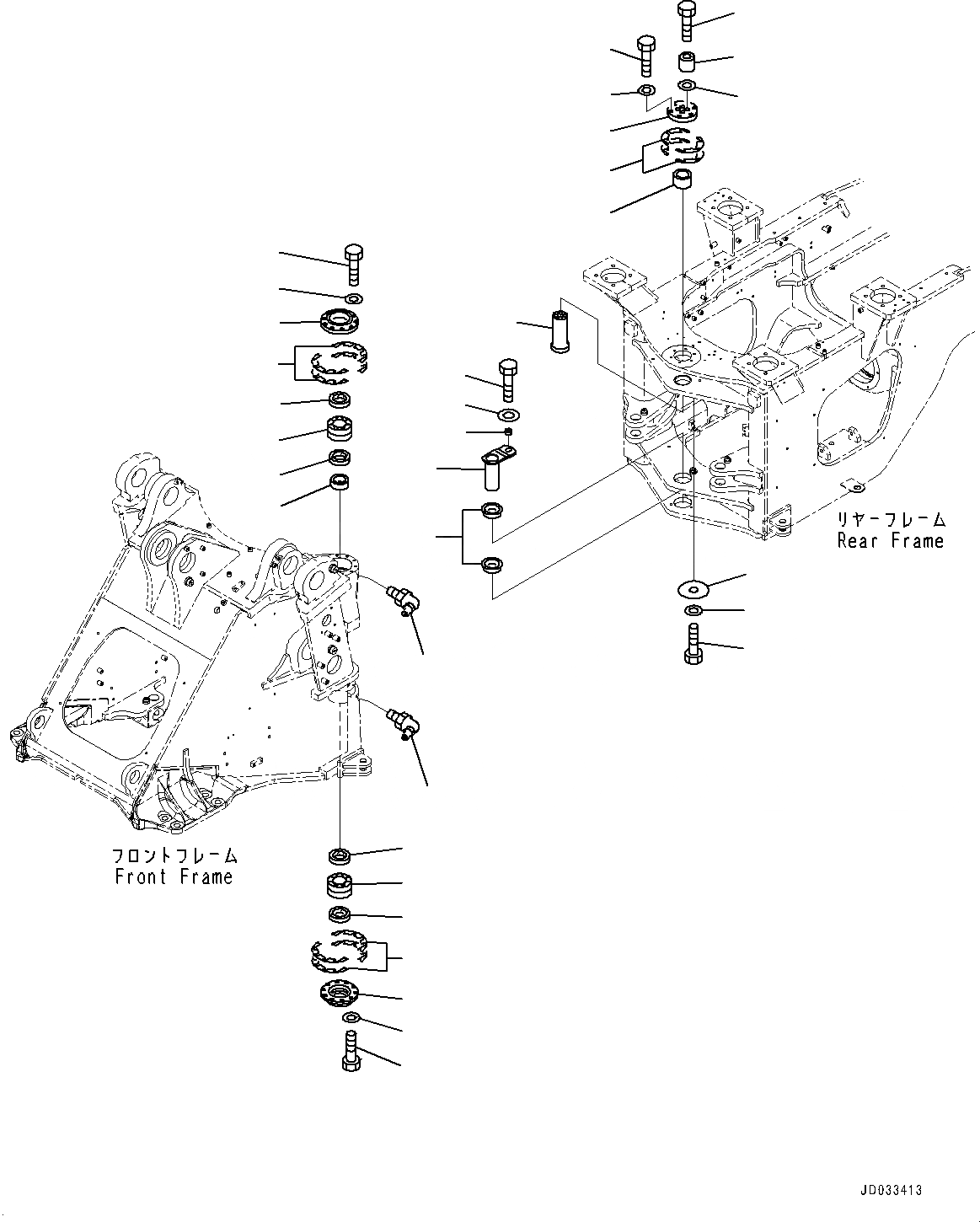 リヤーフレーム
Rear Frame

フロントフレーム
Front Frame

JD033413