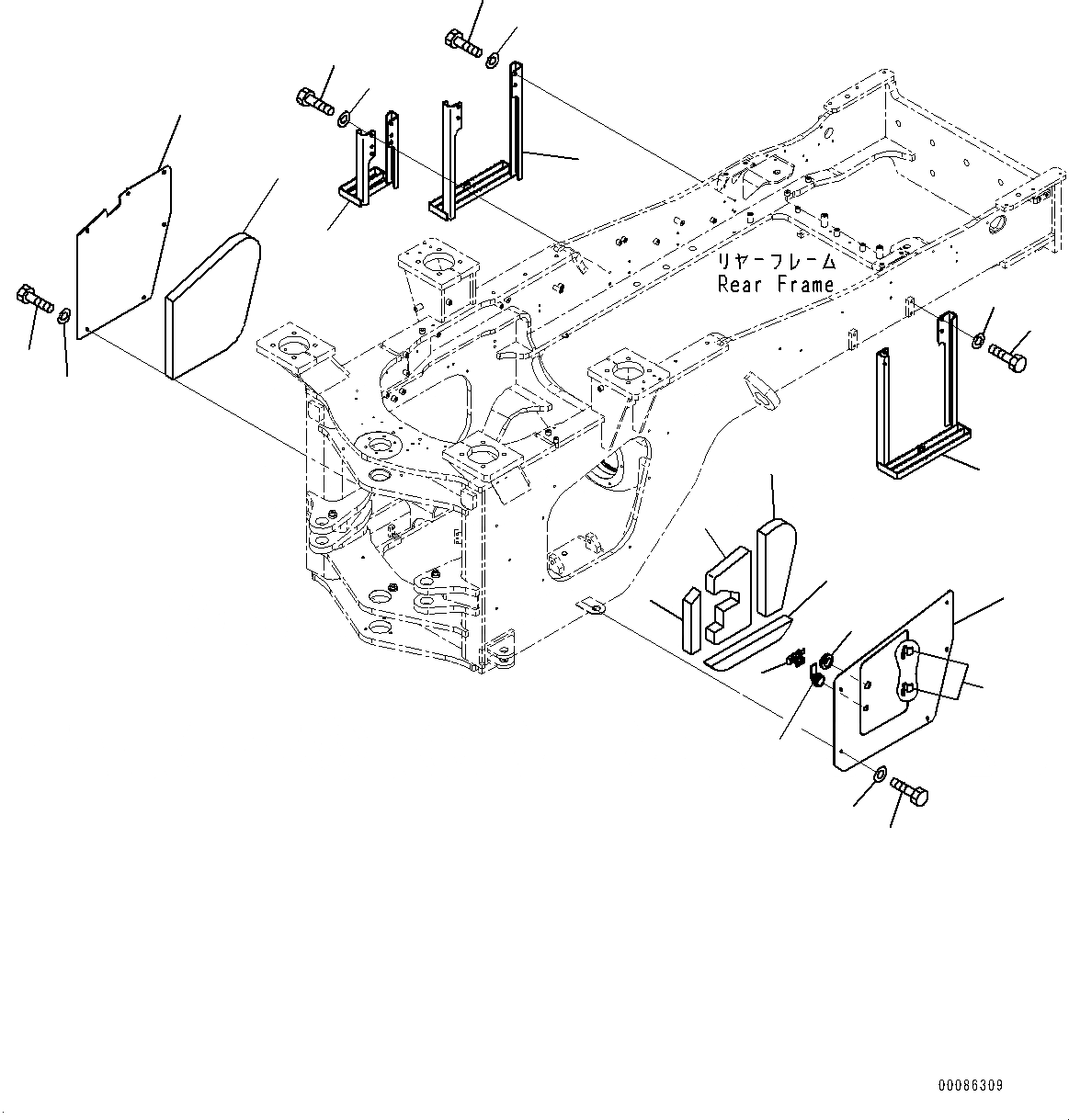 リヤーフレーム
Rear Frame

00086309