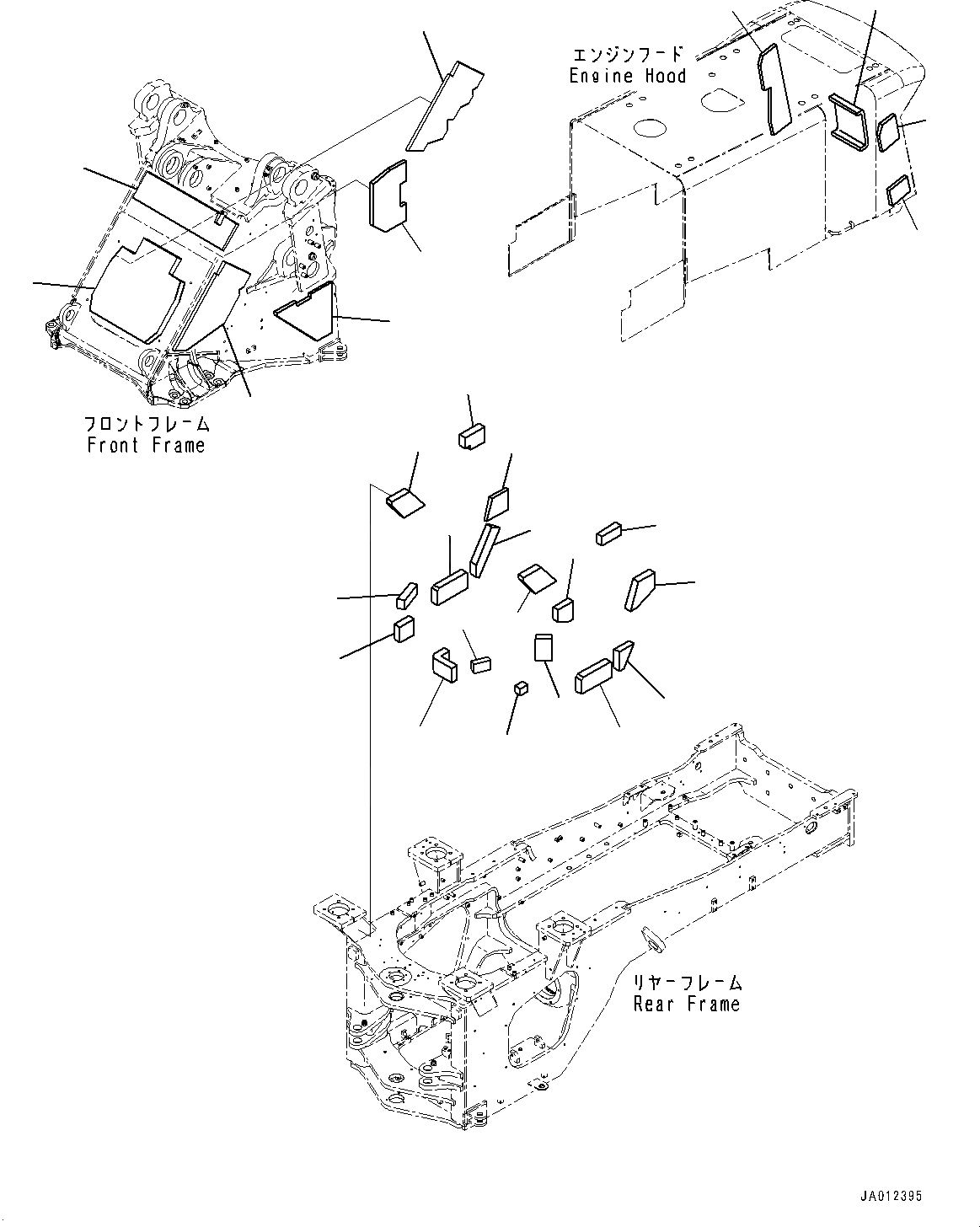 エンジンフード
Engine Hood

フロントフレーム
Front Frame

リヤーフレーム
Rear Frame

JA012395