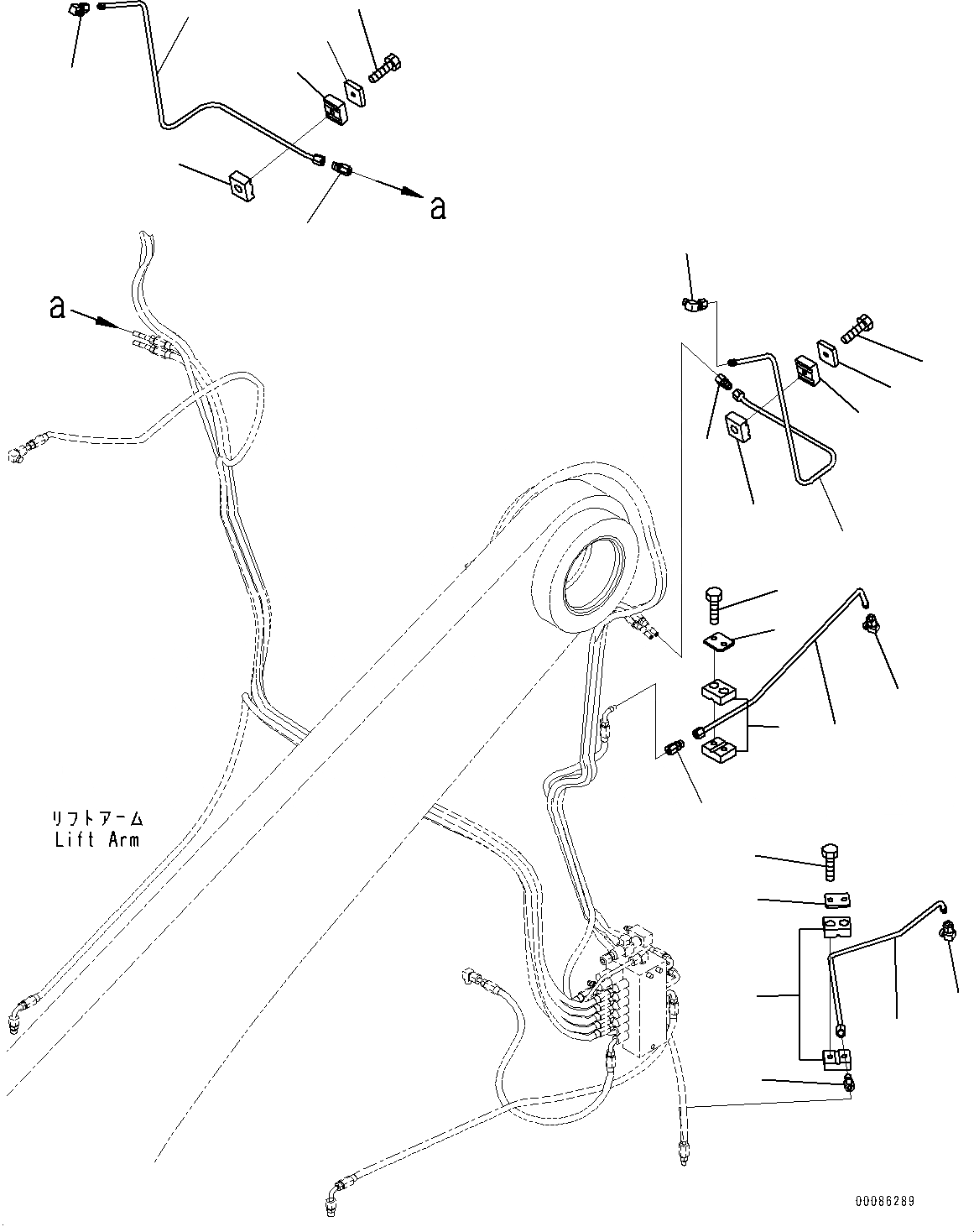 a
a
リフトアーム
Lift Arm
00086289