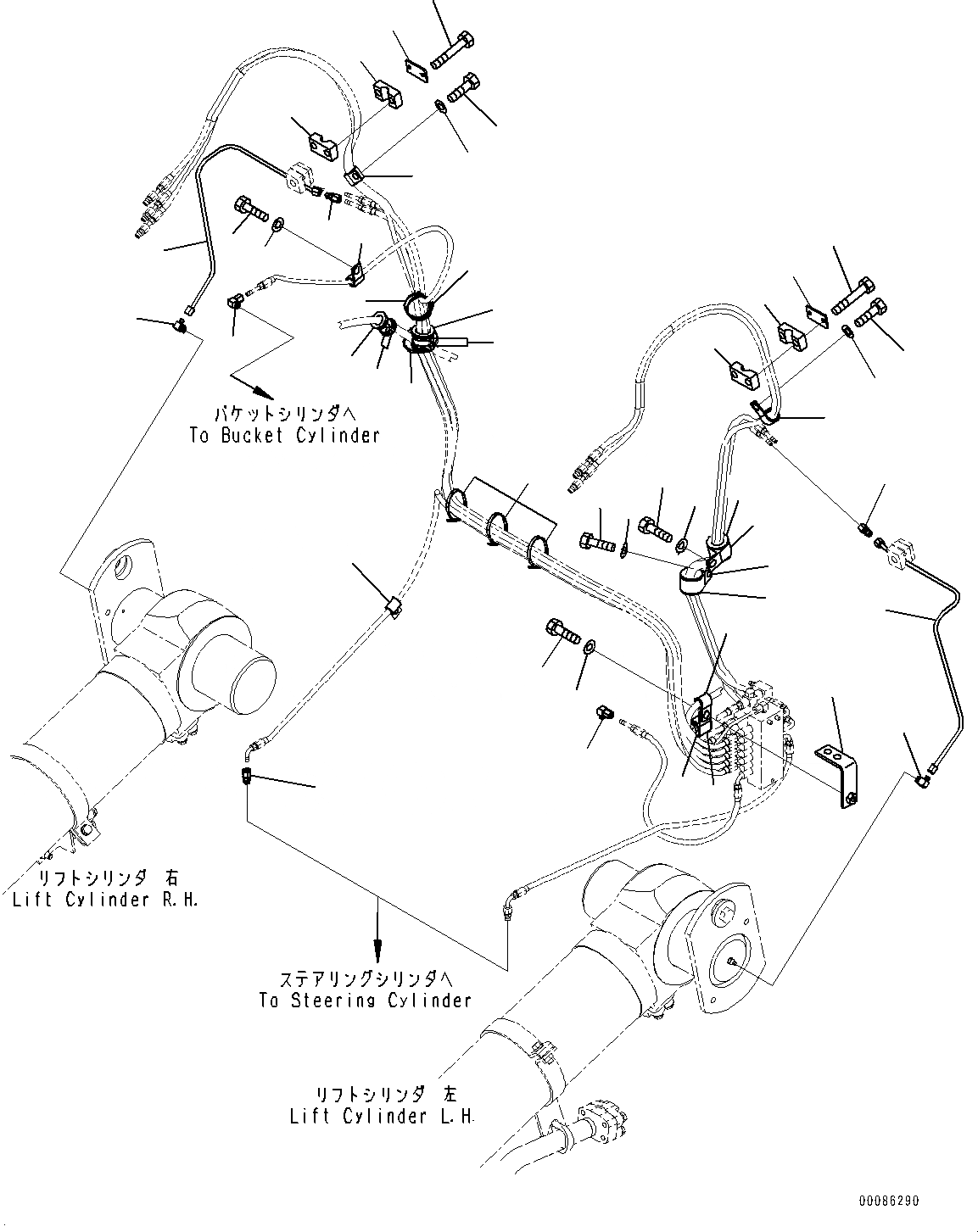 バケットシリンダへ
To Bucket Cylinder

リフトシリンダ 右
Lift Cylinder R.H.

ステアリングシリンダへ
To Steering Cylinder

リフトシリンダ 左
Lift Cylinder L.H.

00086290