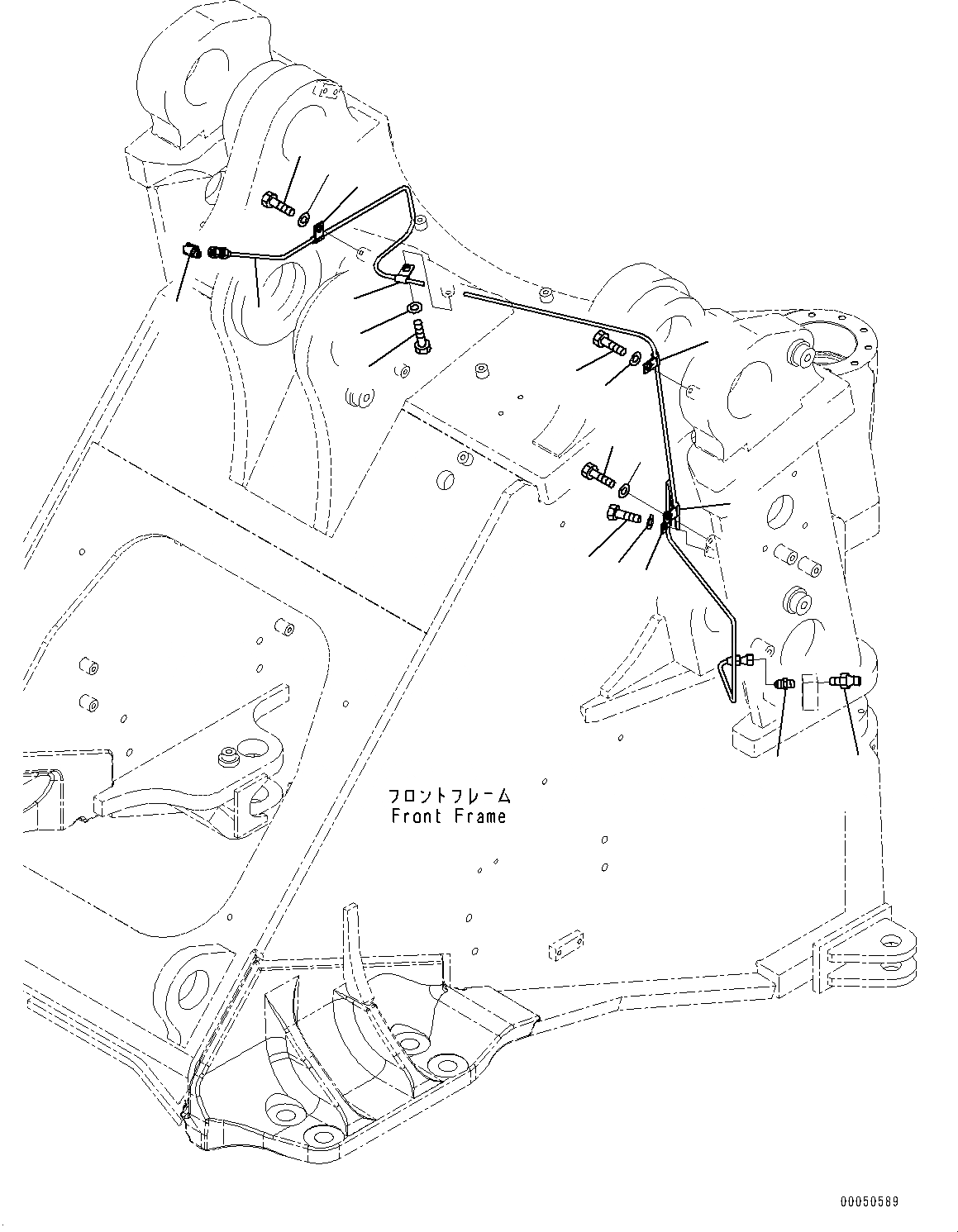 フロントフレーム
Front Frame

00050589