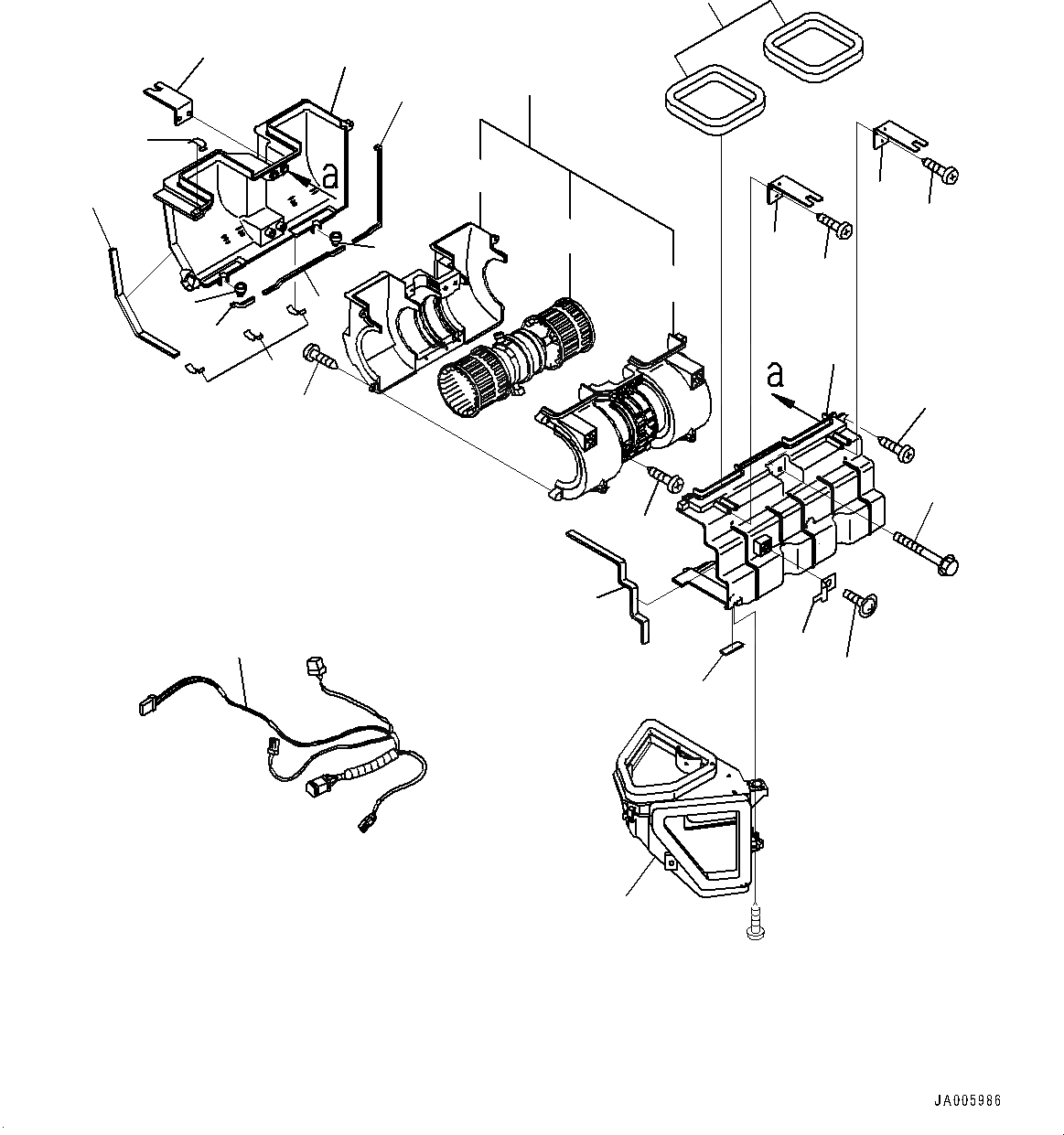 a

a

JA005986