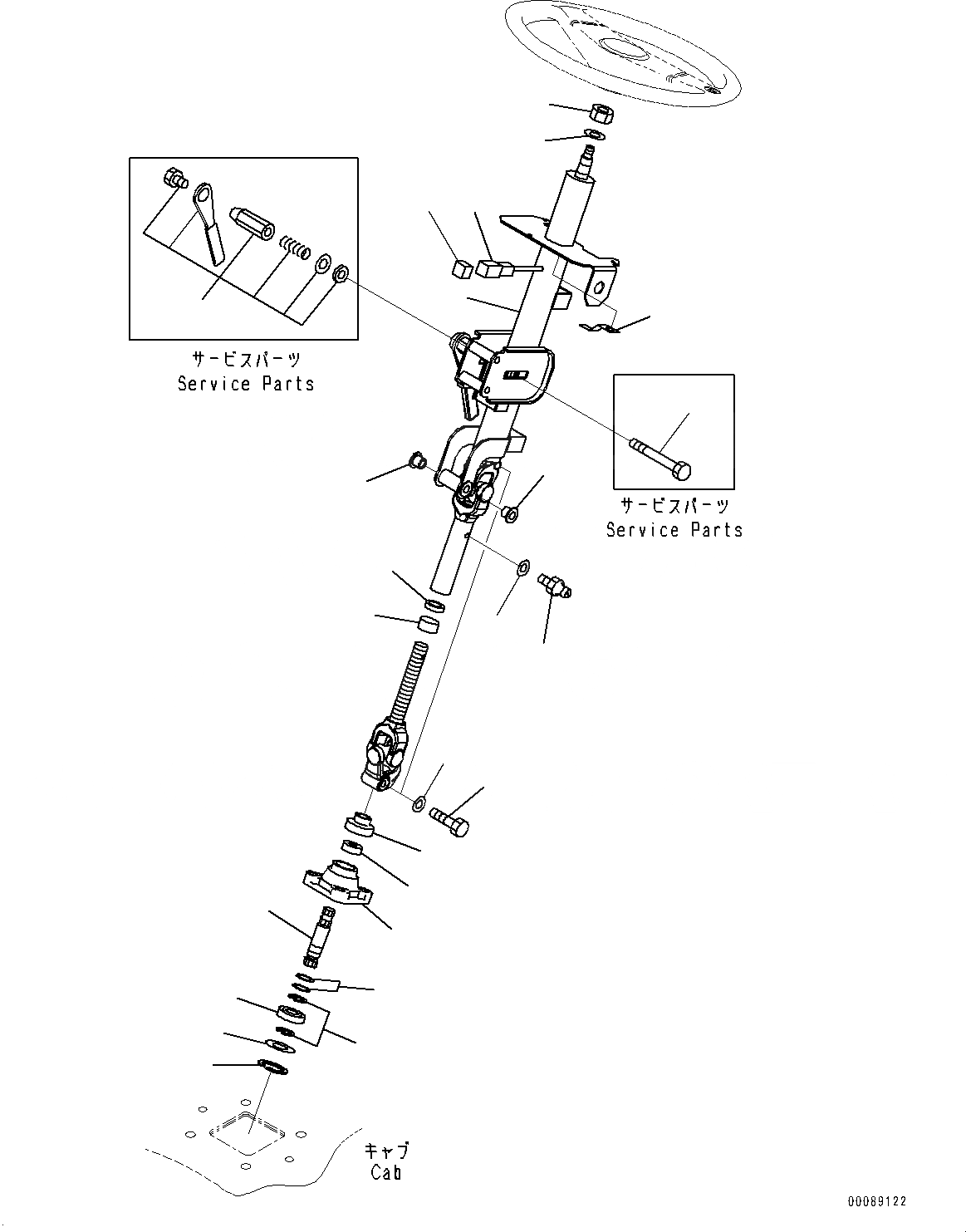 サービスパーツ
Service Parts

サービスパーツ
Service Parts

キャブ
Cab

00089122