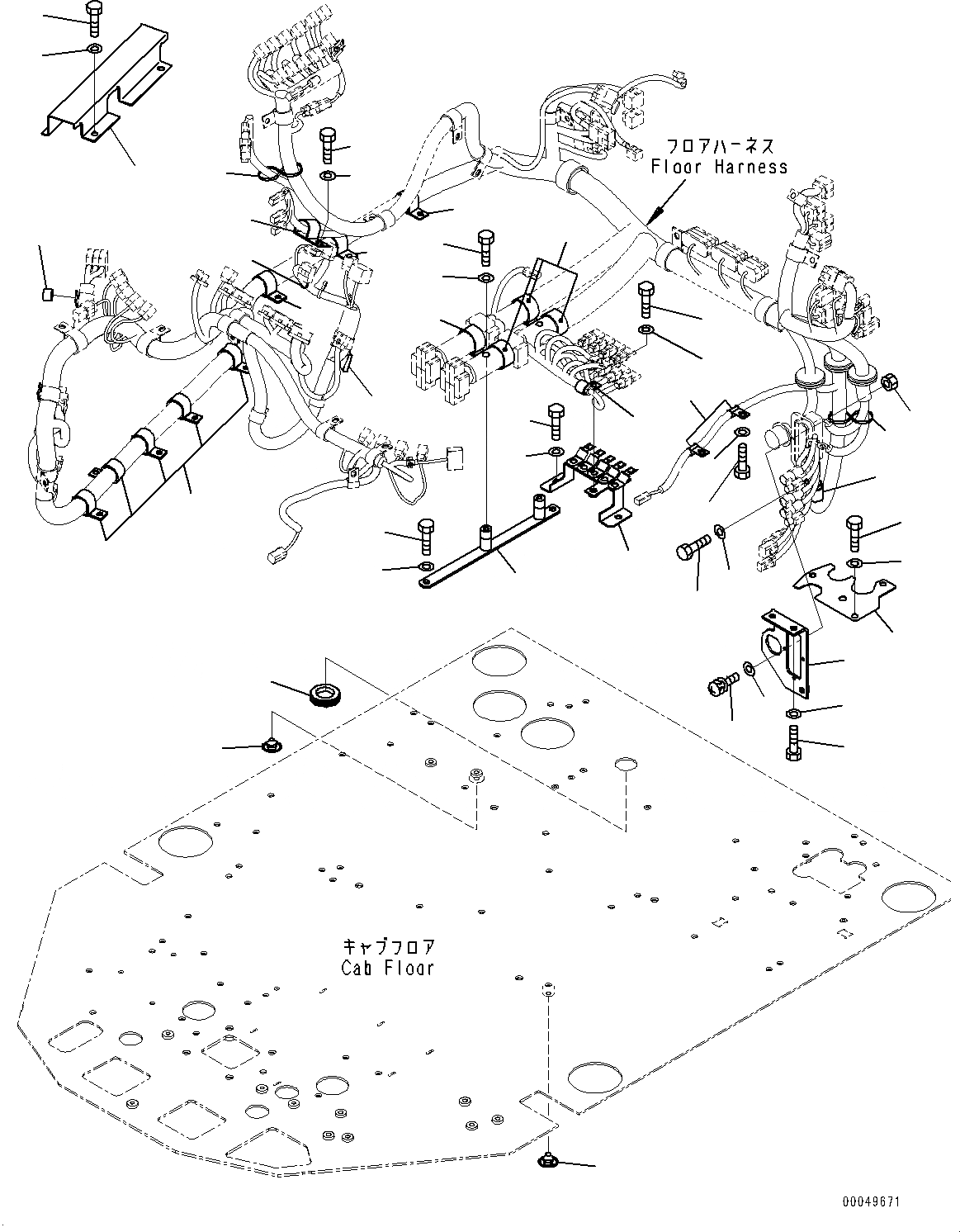 フロアハーネス
Floor Harness

キャブフロア
Cab Floor

00049671