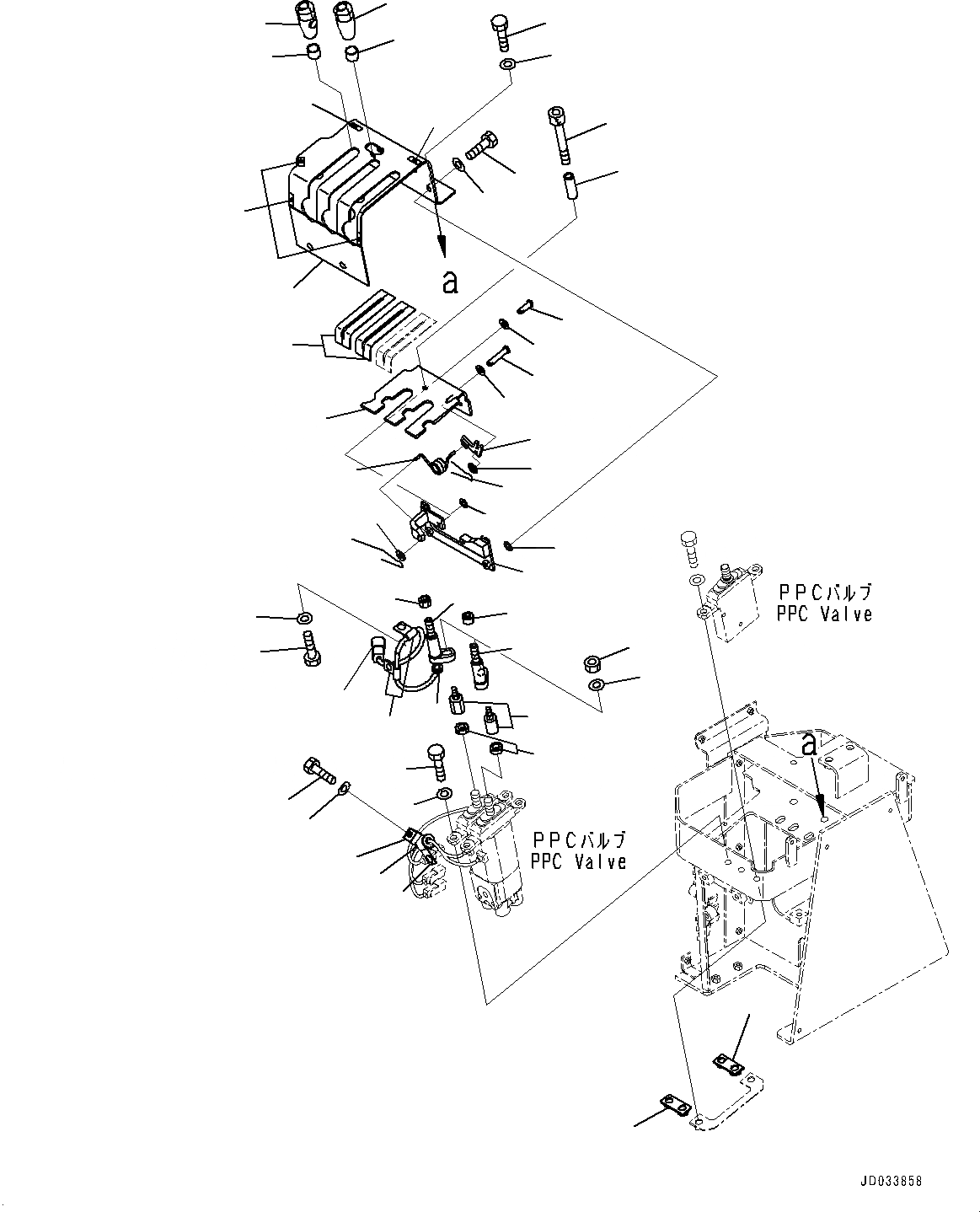 a

PPCバルブ
PPC Valve

a

PPCバルブ
PPC Valve

JD033858