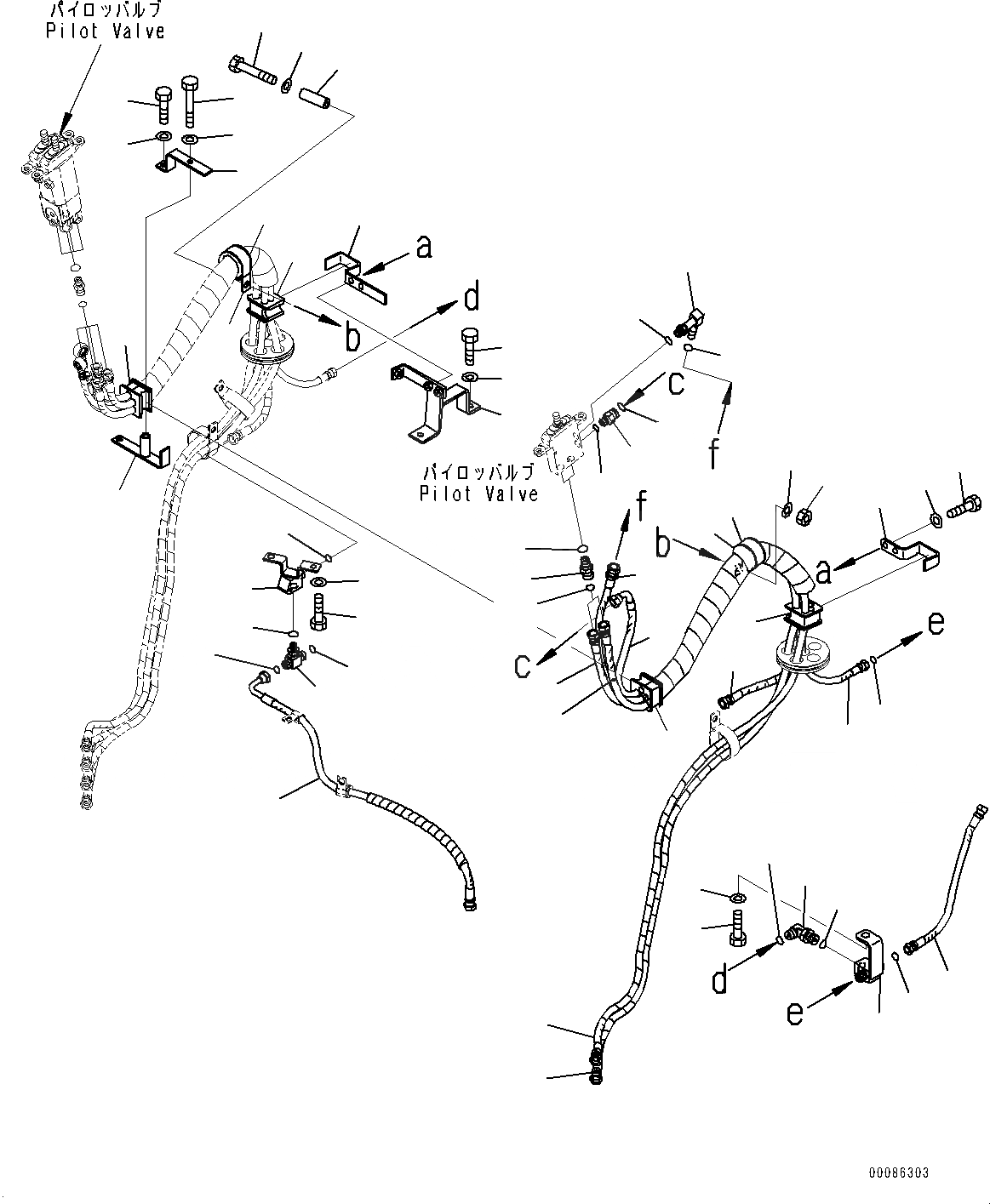 パイロッバルブ
Pilot Valve

a

d

b

c

f

パイロッバルブ
Pilot Valve

f

b

a

e

c

d

e

00086303