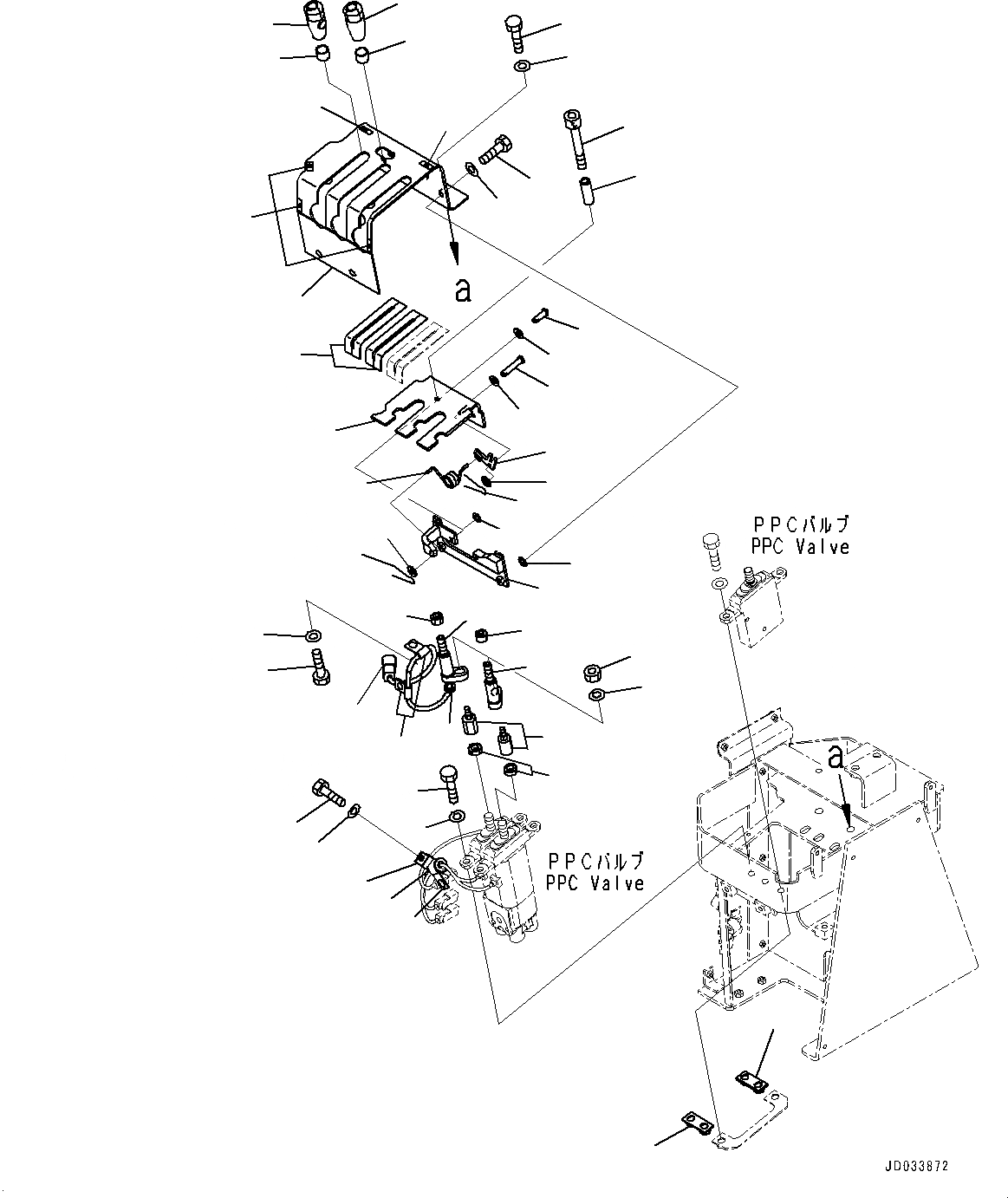 a

PPCバルブ
PPC Valve

a

PPCバルブ
PPC Valve

JD033872