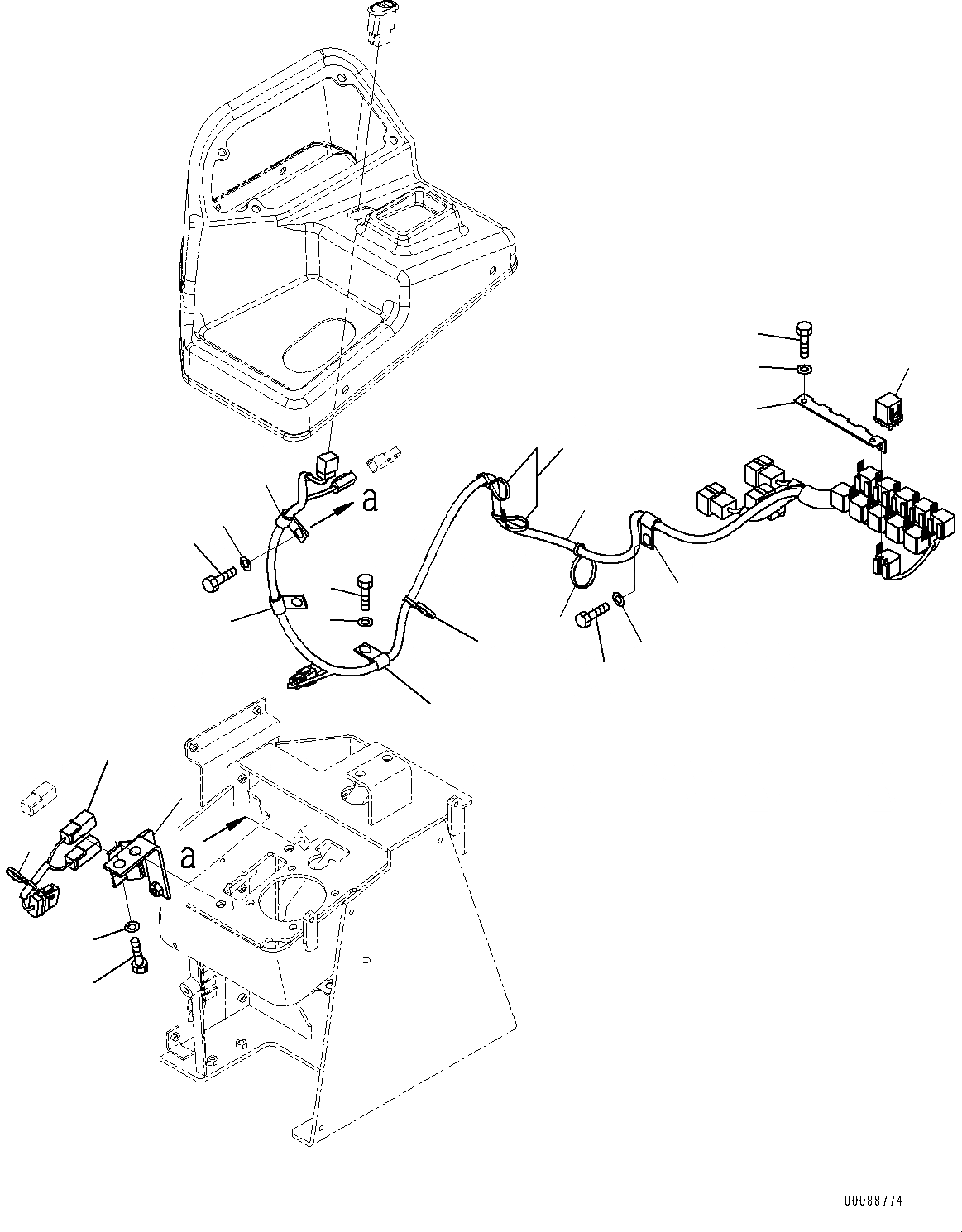 a

a

00088774