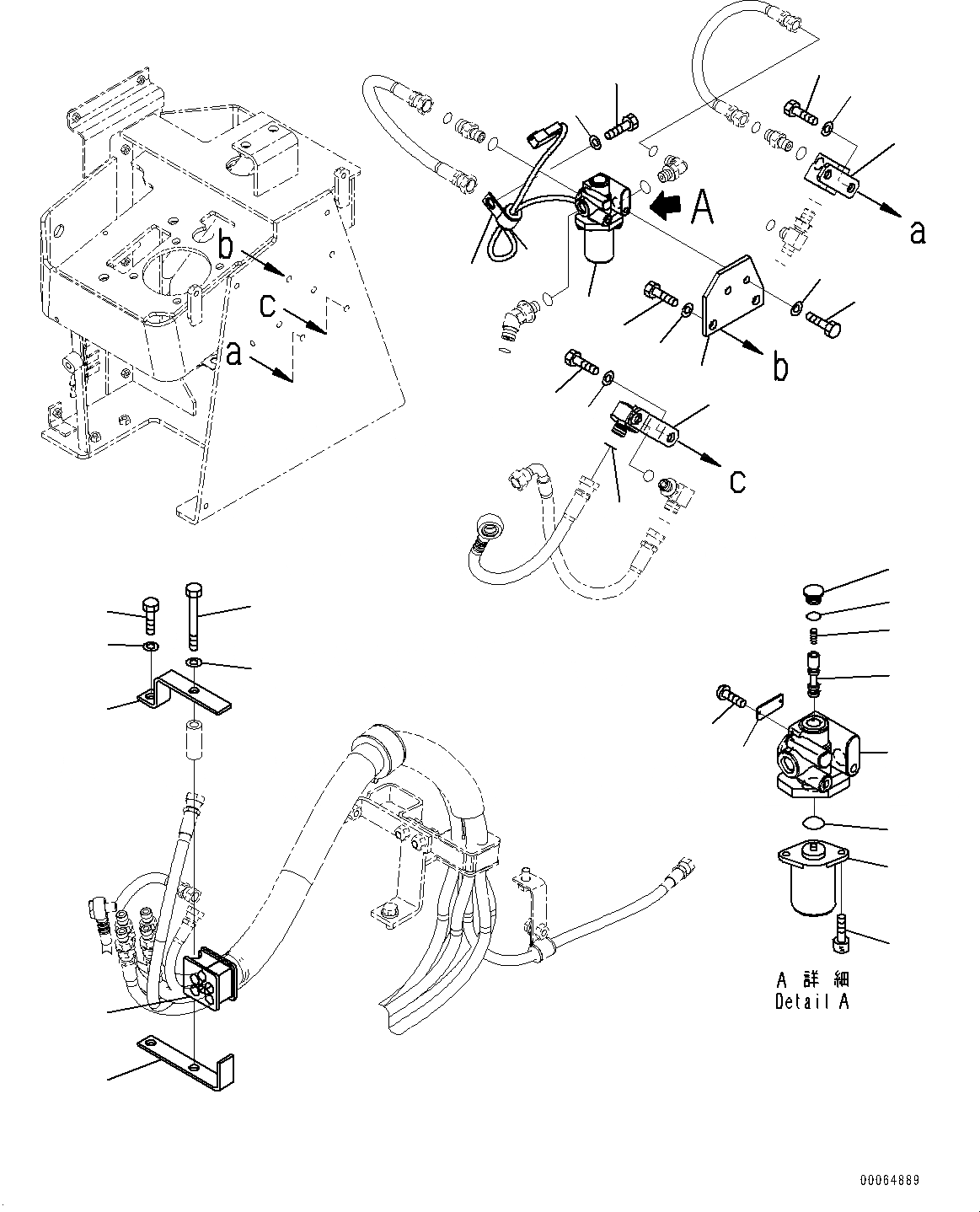 b
c
a
A
a
b
c
A 詳 細
Detail A
00064889