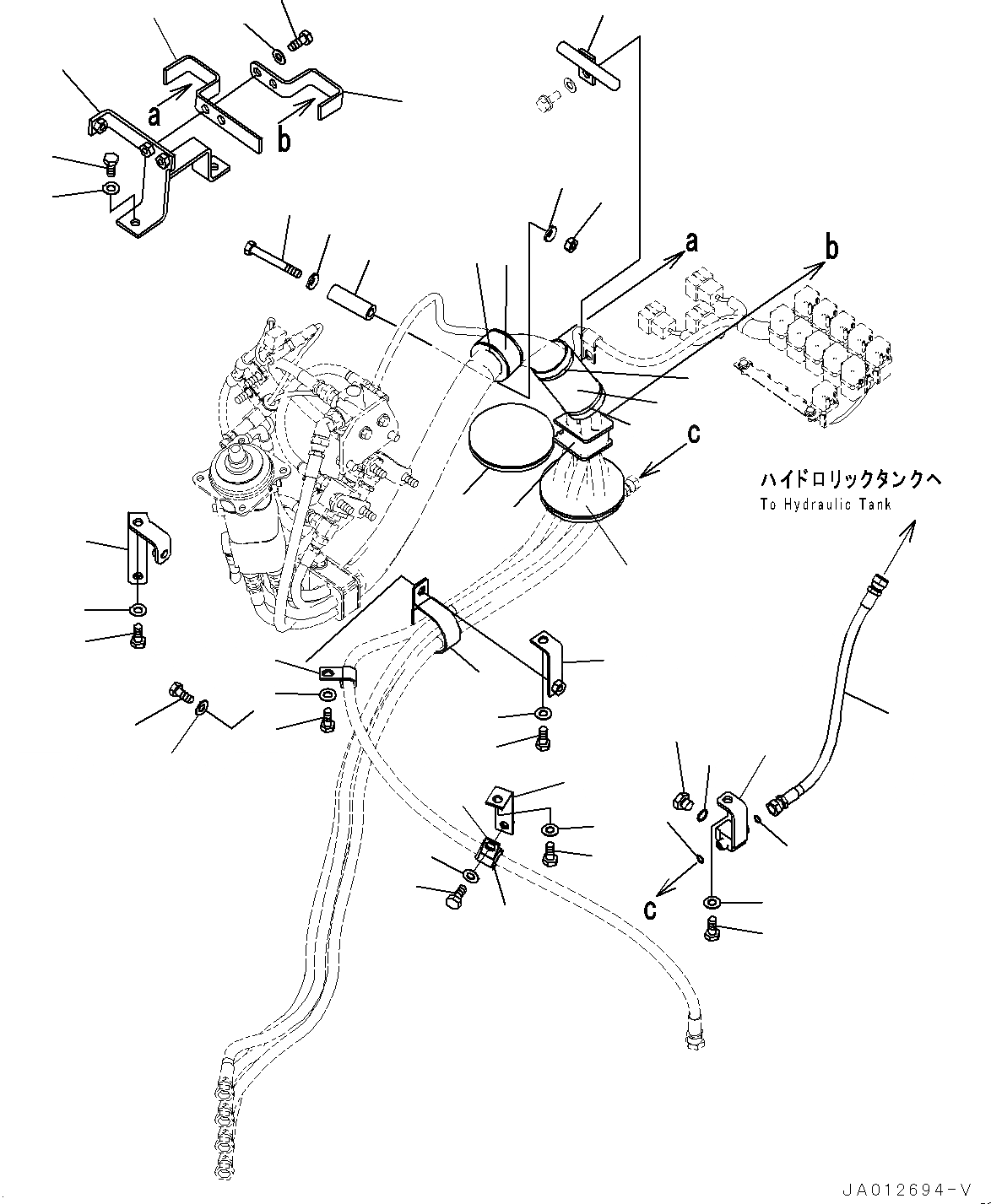 a
b
a
b
c
ハイドロリックタンクへ
To Hydraulic Tank
c
JA012694-V