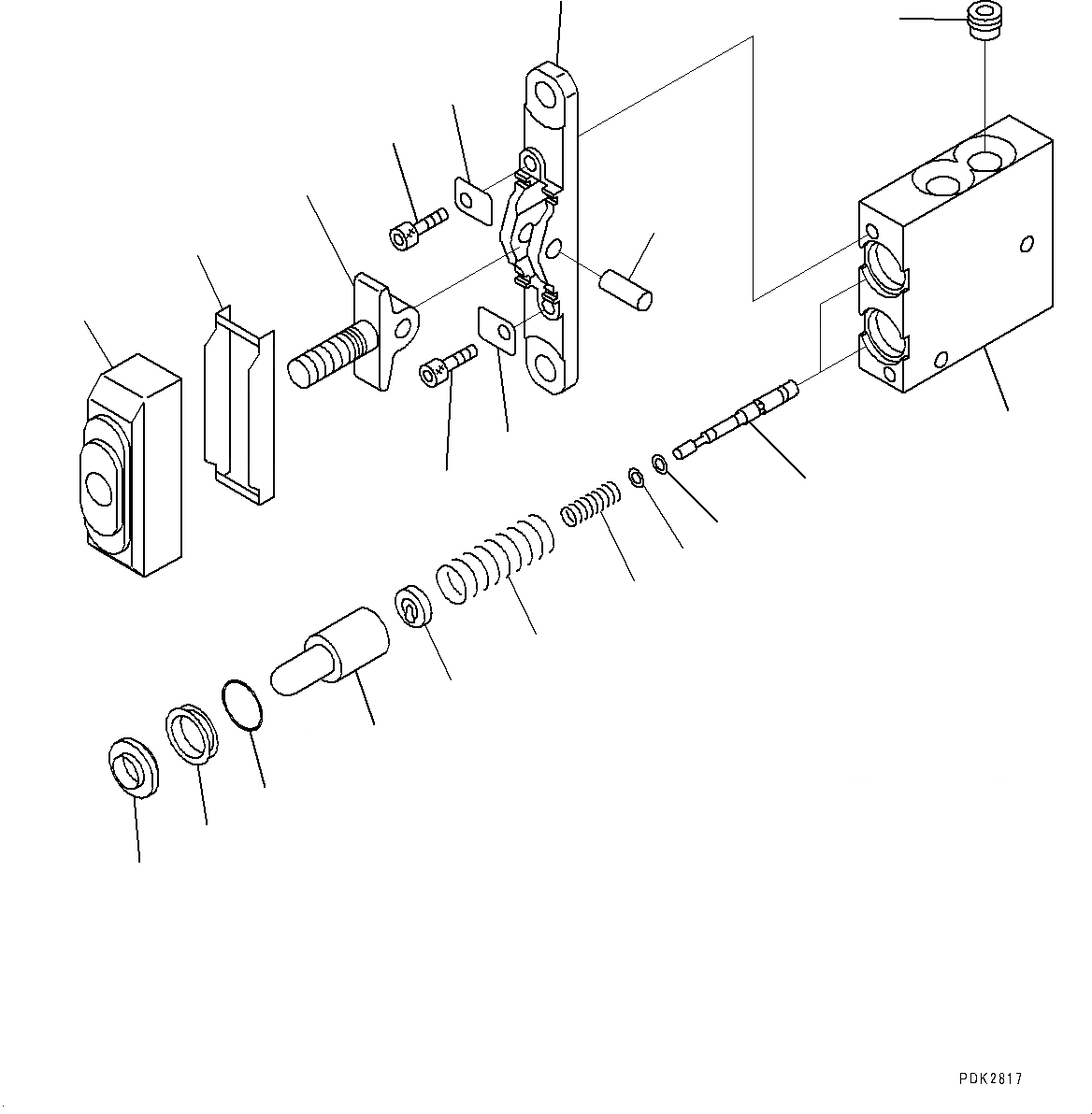 PDK2817