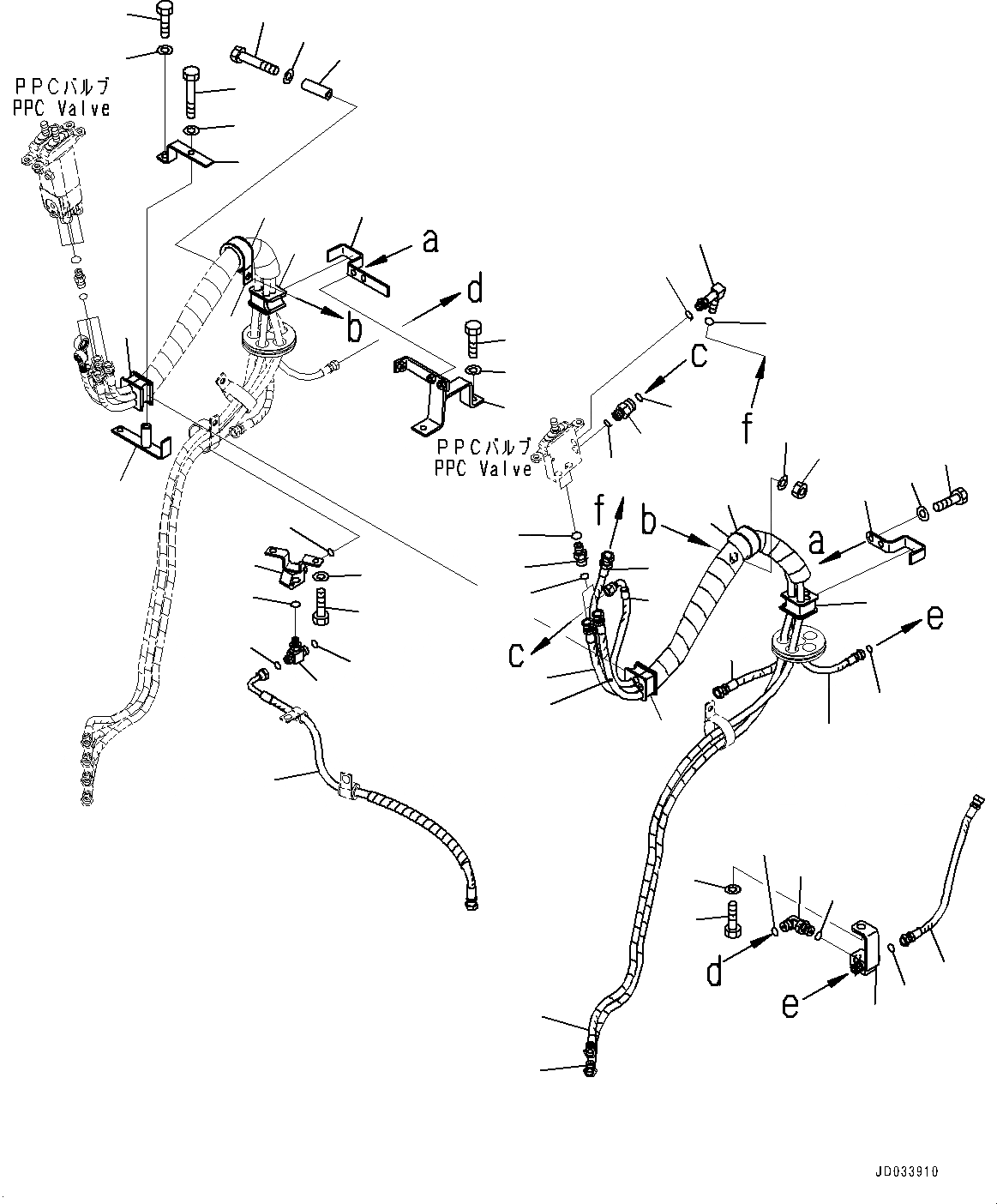 PPCバルブ
PPC Valve

a

b

d

c

f

PPCバルブ
PPC Valve

f

b

a

c

e

d

e

JD033910