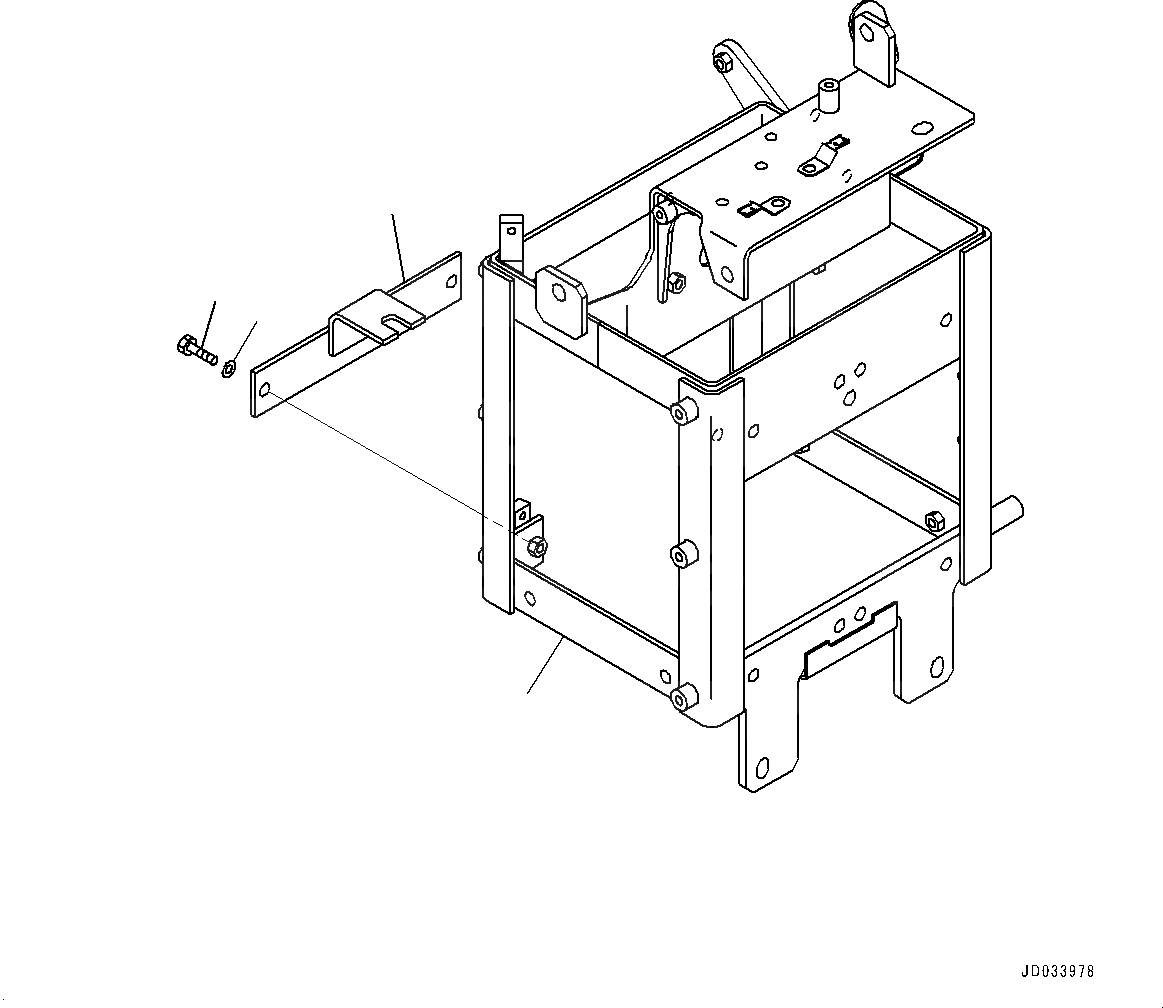 JD033978