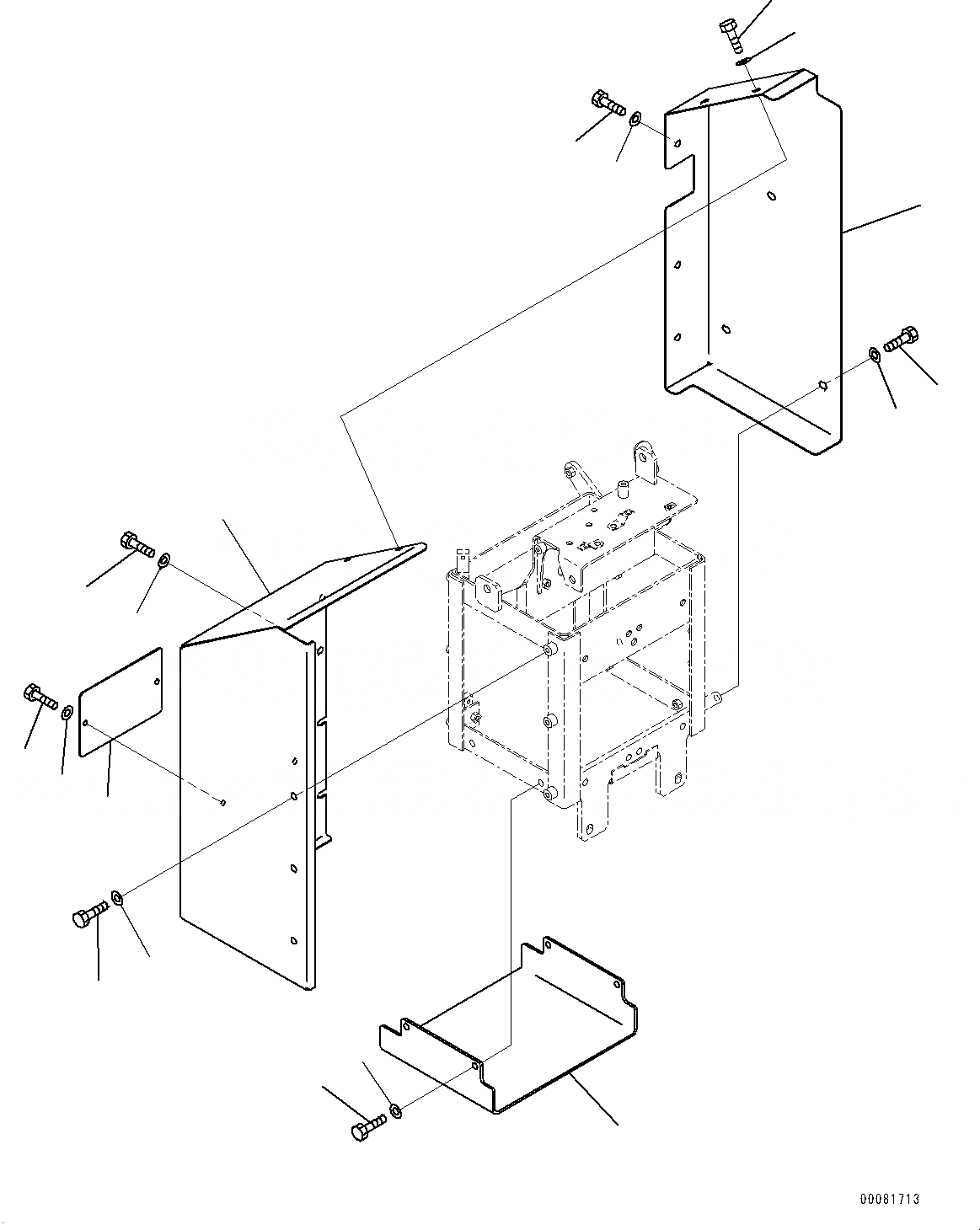 00081713