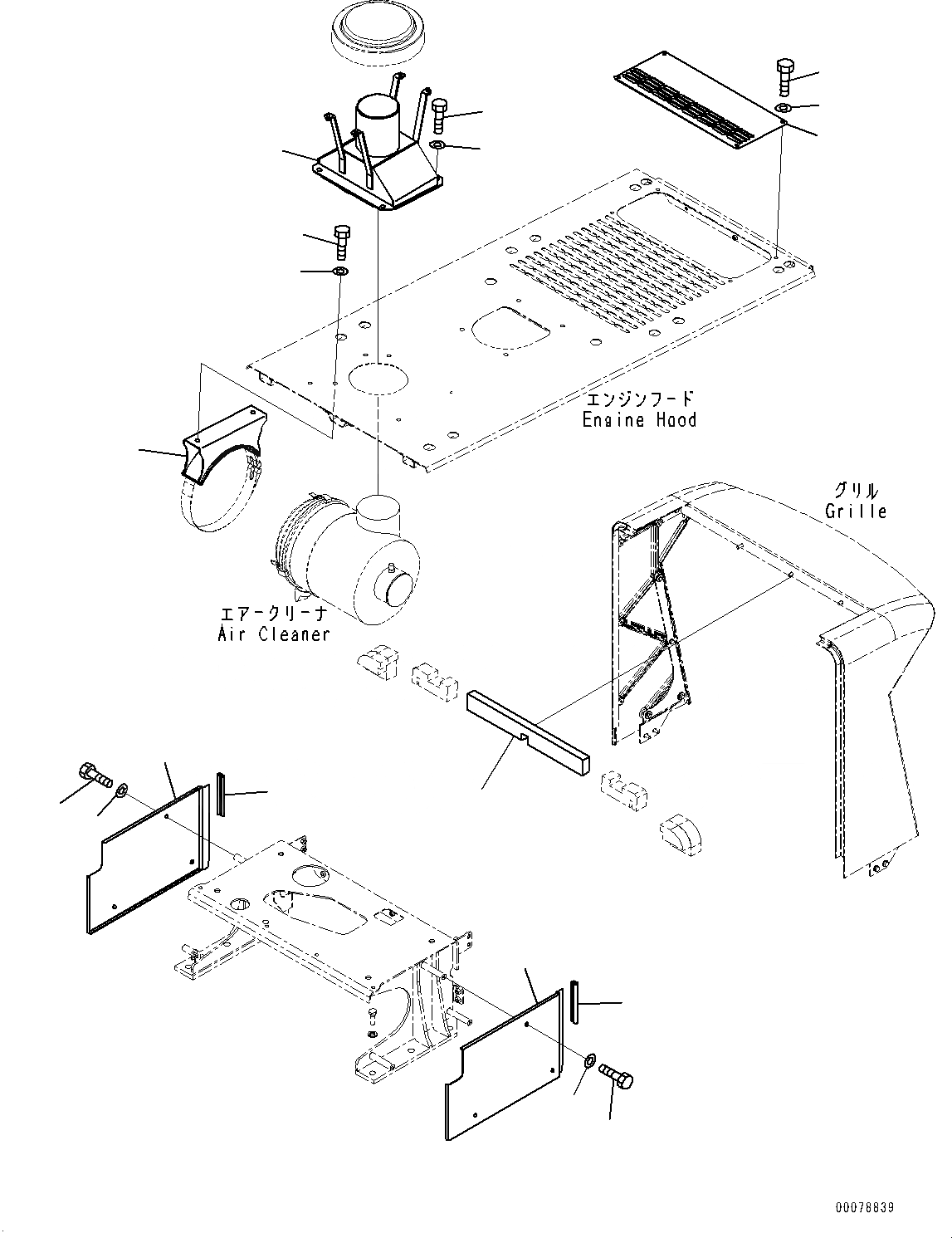 エンジンフード
Engine Hood

グリル
Grille

エアークリーナ
Air Cleaner

00078839