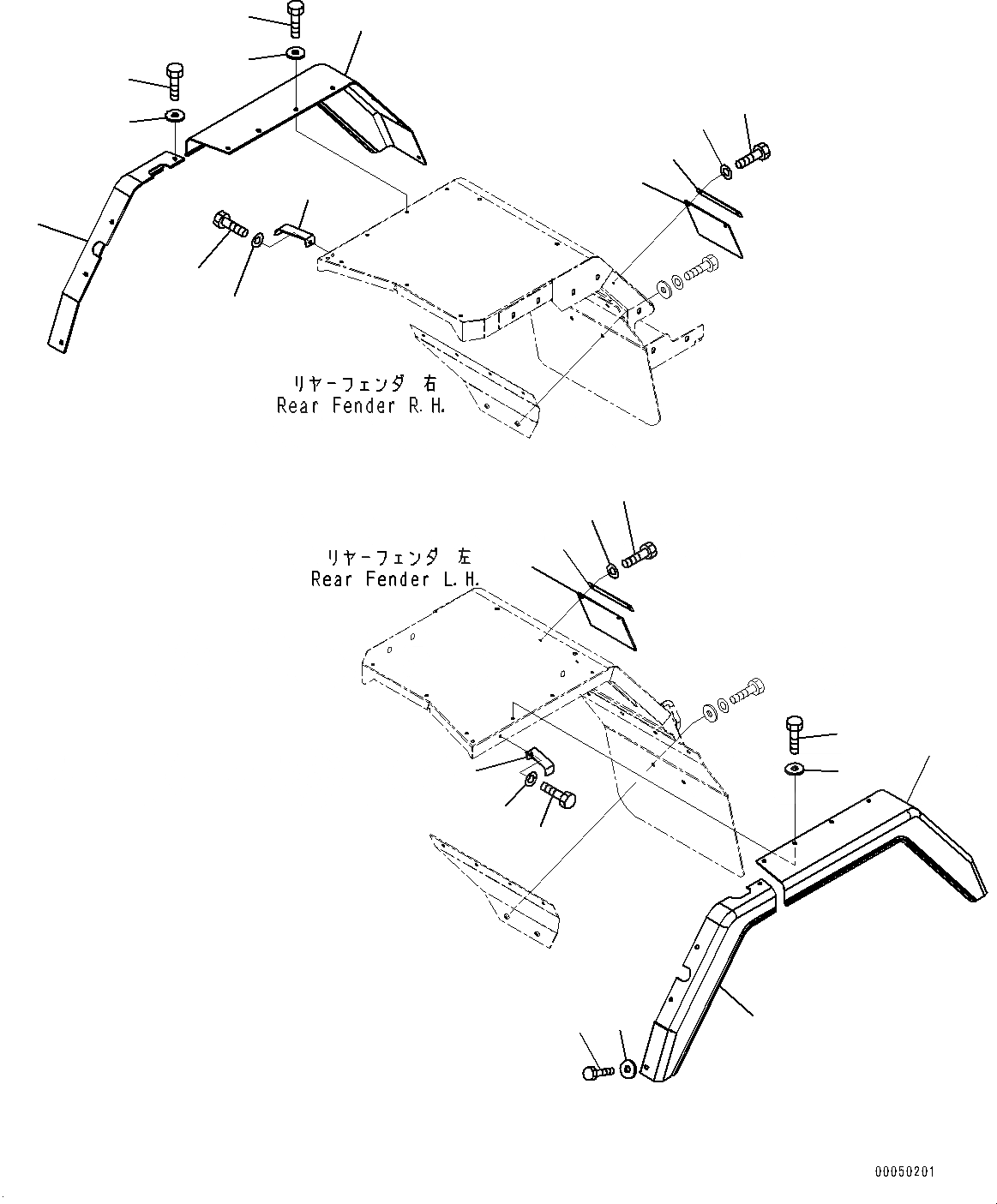 リヤーフェンダ 右
Rear Fender R.H.

リヤーフェンダ 左
Rear Fender L.H.

00050201